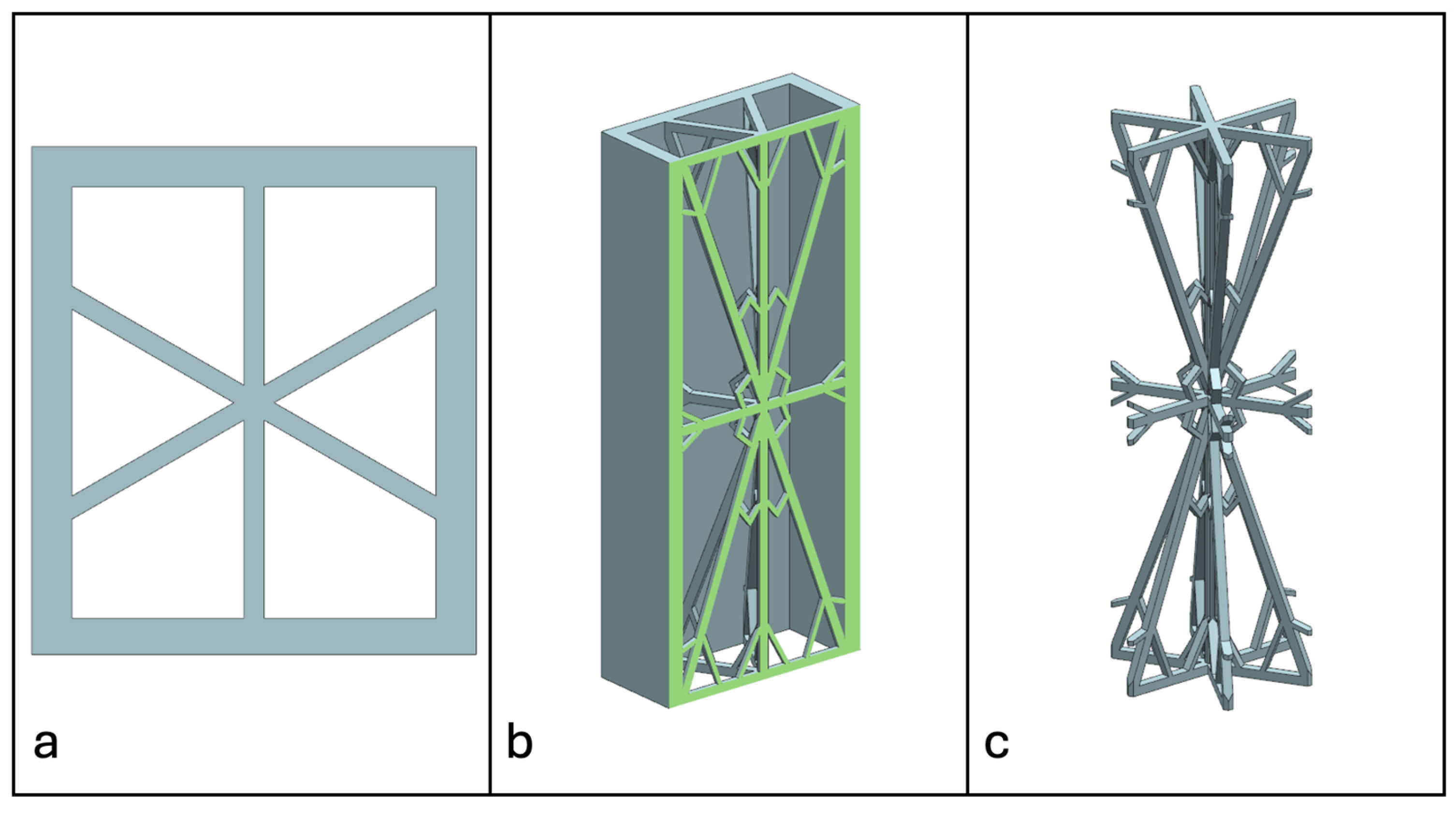 a

b

c