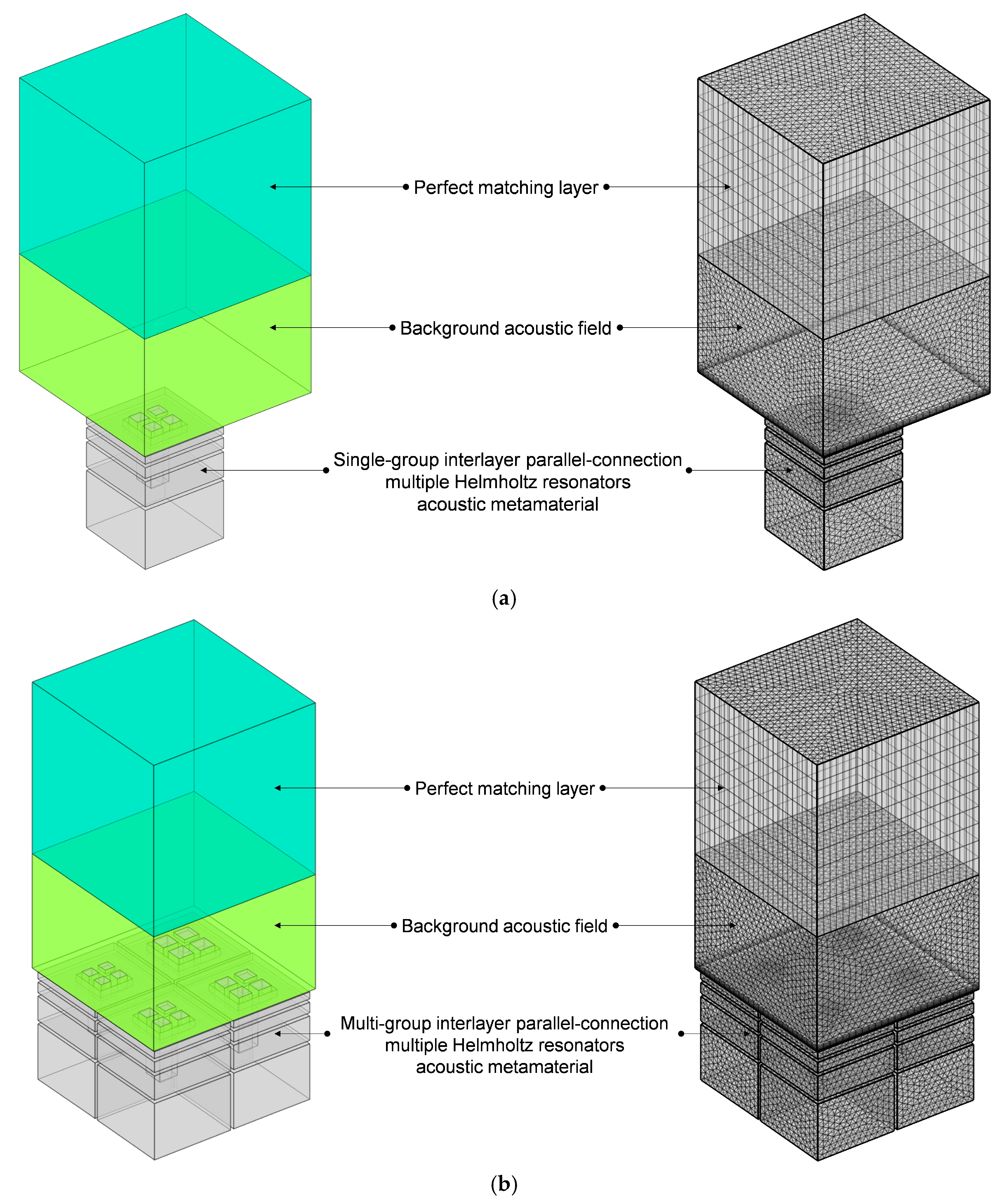 Perfect matching layer

Background acoustic field

Single-group interlayer parallel-connection multiple Helmholtz resonators acoustic metamaterial

(a)

Perfect matching layer

Background acoustic field

Multi-group interlayer parallel-connection multiple Helmholtz resonators acoustic metamaterial

(b)