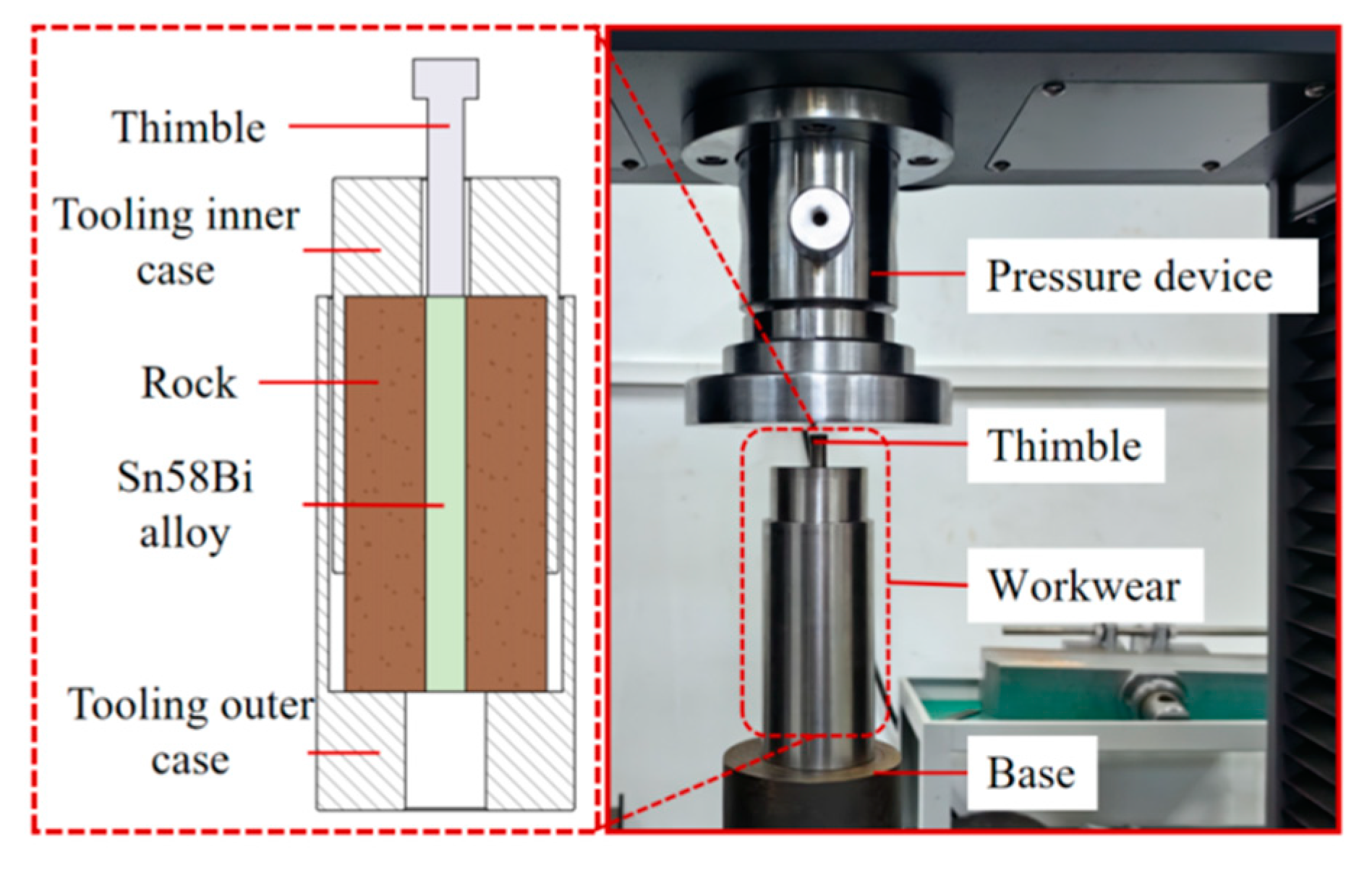 Thimble
Tooling inner case
Rock
Sn58Bi alloy
Tooling outer case
Pressure device
Thimble
Workwear
Base