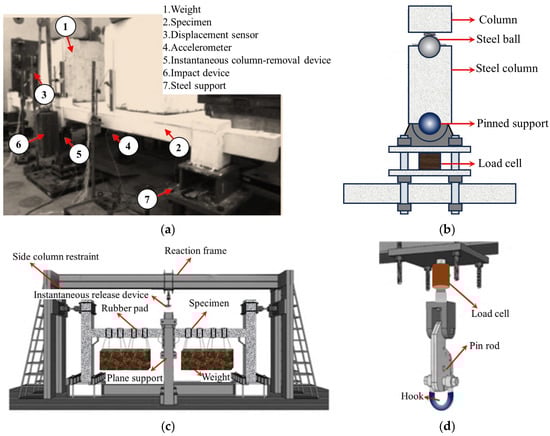 1.Weight
2.Specimen
3.Displacement sensor
4.Accelerometer
5.Instantaneous column-removal device
6.Impact device
7.Steel support

1
3
6
5
4
2
7

(a)

Column
Steel ball
Steel column
Pinned support
Load cell

(b)

Side column restraint
Reaction frame
Instantaneous release device
Rubber pad
Specimen
Plane support
Weight

(c)

Load cell
Pin rod
Hook

(d)