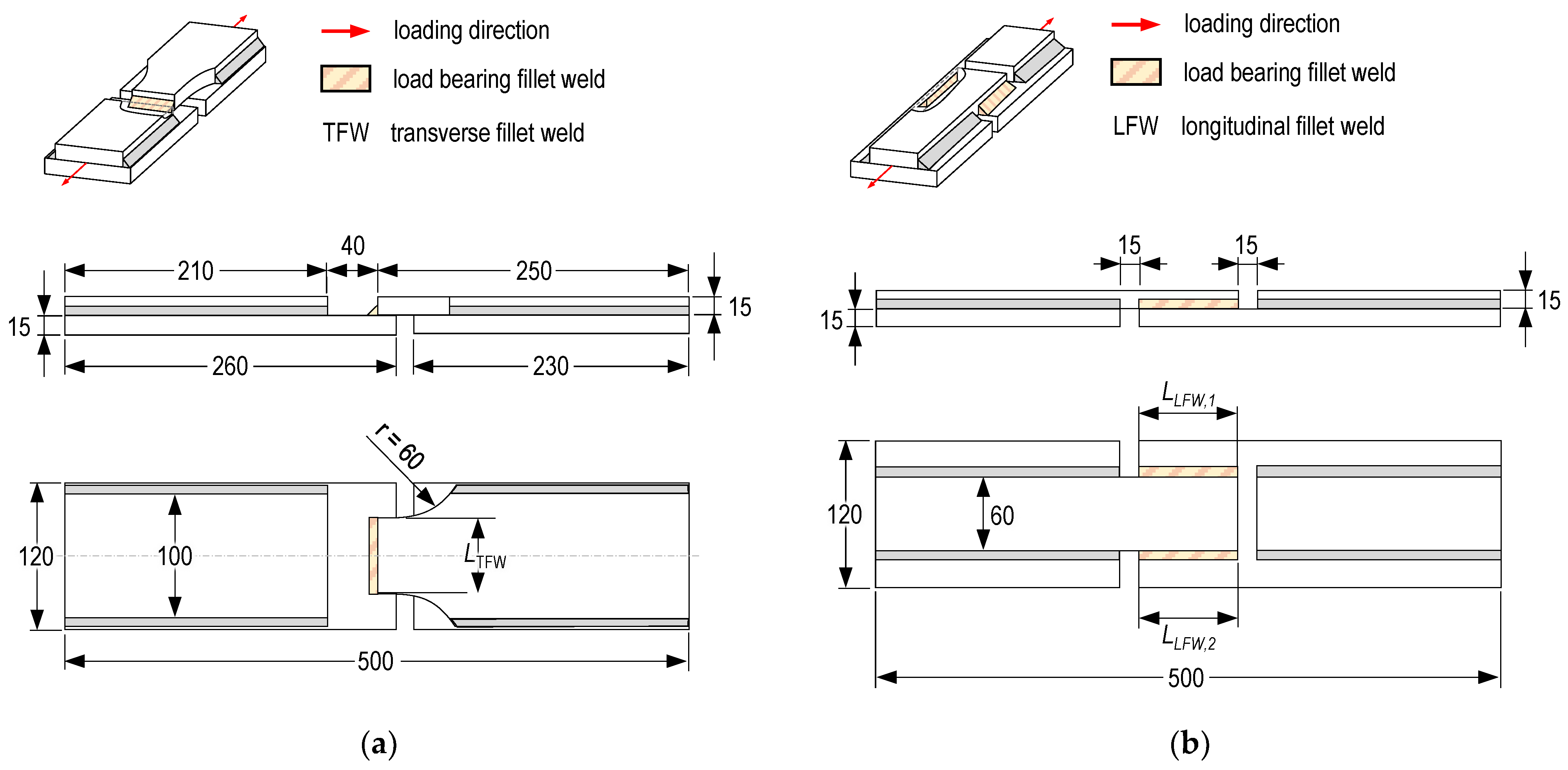 loading direction
load bearing fillet weld
TFW transverse fillet weld

210
40
250
15
15
260
230

r = 60
120
100
$L_{TFW}$
500

(a)

loading direction
load bearing fillet weld
LFW longitudinal fillet weld

15
15
15
15

$L_{LFW,1}$
120
60
$L_{LFW,2}$
500

(b)