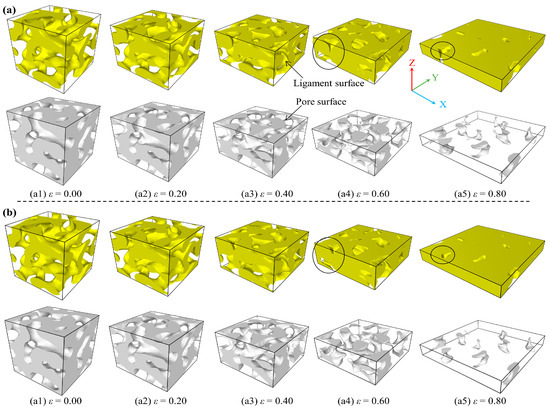 (a)

Ligament surface

Z

Y

X

Pore surface

(a1) $\varepsilon = 0.00$

(a2) $\varepsilon = 0.20$

(a3) $\varepsilon = 0.40$

(a4) $\varepsilon = 0.60$

(a5) $\varepsilon = 0.80$

(b)

(a1) $\varepsilon = 0.00$

(a2) $\varepsilon = 0.20$

(a3) $\varepsilon = 0.40$

(a4) $\varepsilon = 0.60$

(a5) $\varepsilon = 0.80$