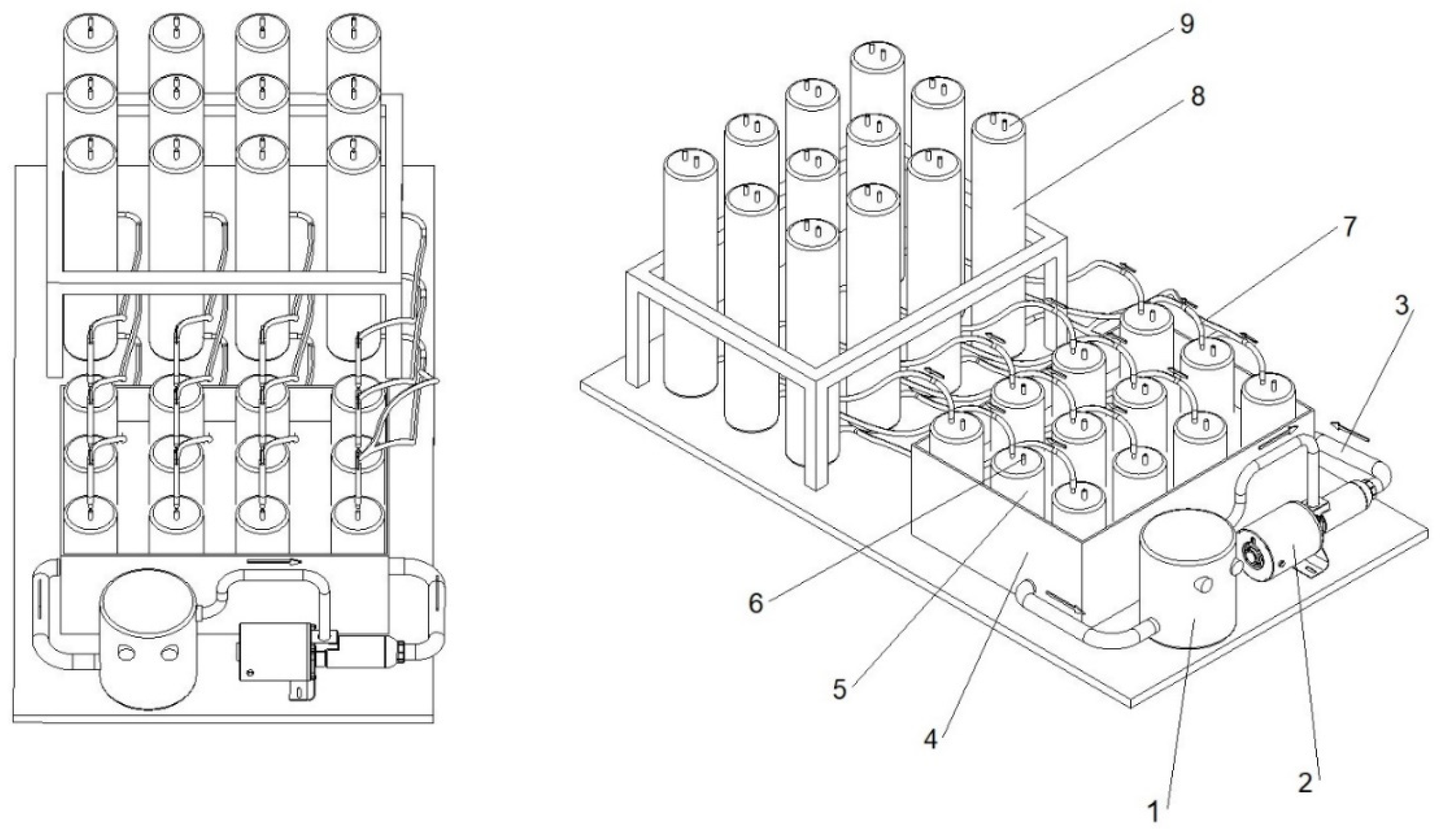 9
8
7
3
6
5
4
1
2