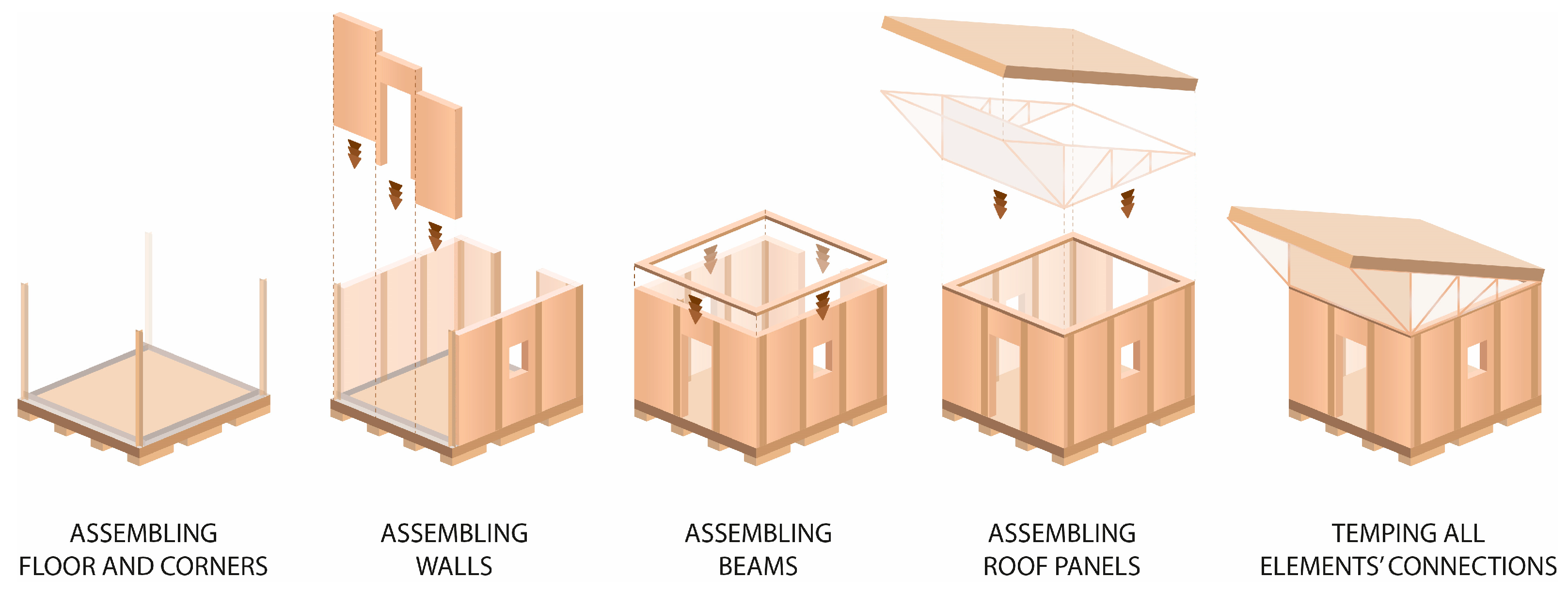 ASSEMBLING FLOOR AND CORNERS

ASSEMBLING WALLS

ASSEMBLING BEAMS

ASSEMBLING ROOF PANELS

TEMPING ALL ELEMENTS' CONNECTIONS