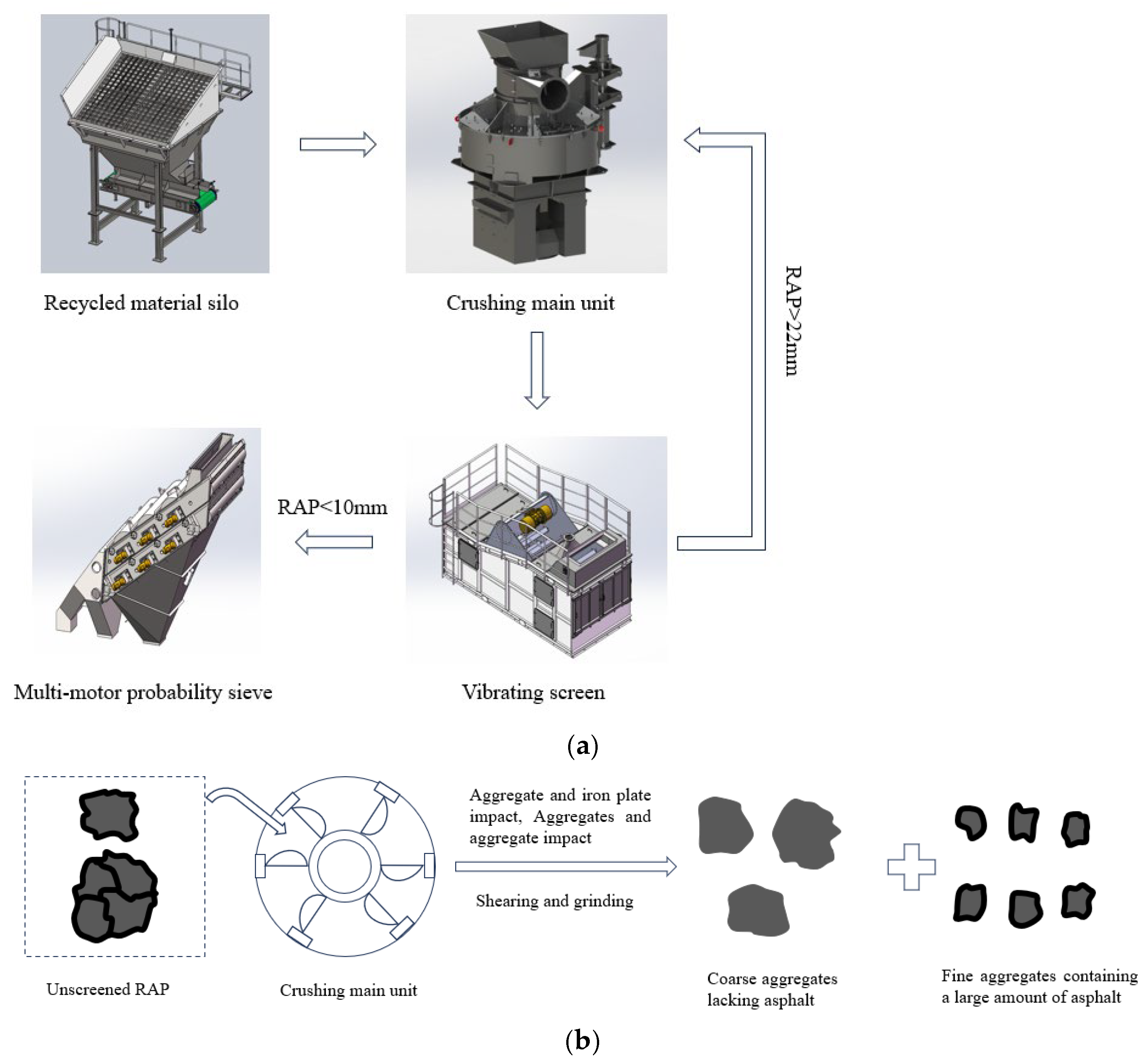 Recycled material silo

Crushing main unit

RAP>22mm

RAP<10mm

Multi-motor probability sieve

Vibrating screen

(a)

Aggregate and iron plate impact, Aggregates and aggregate impact

Shearing and grinding

Unscreened RAP

Crushing main unit

Coarse aggregates lacking asphalt

Fine aggregates containing a large amount of asphalt

(b)