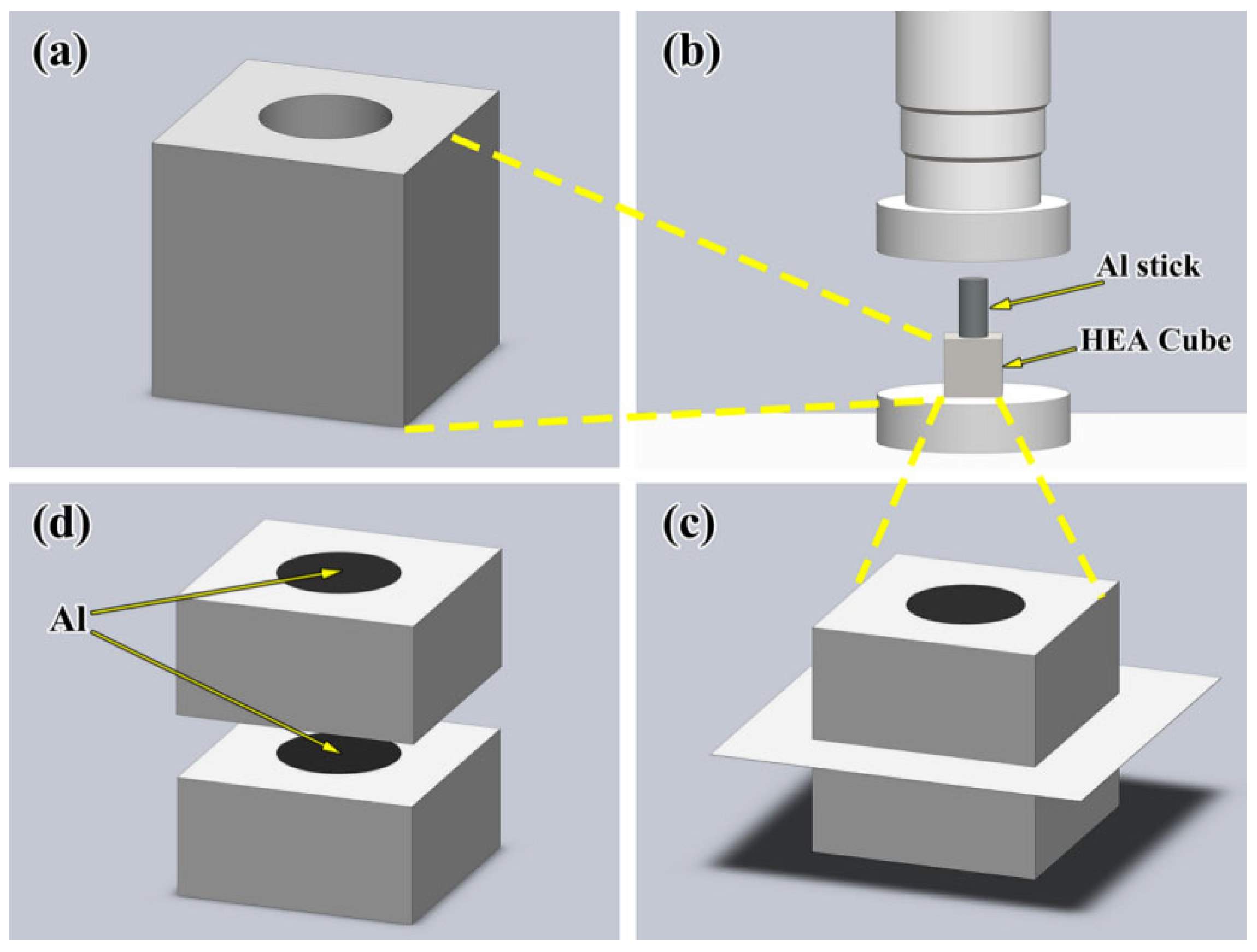 (a)

(b)

Al stick

HEA Cube

(d)

Al

(c)