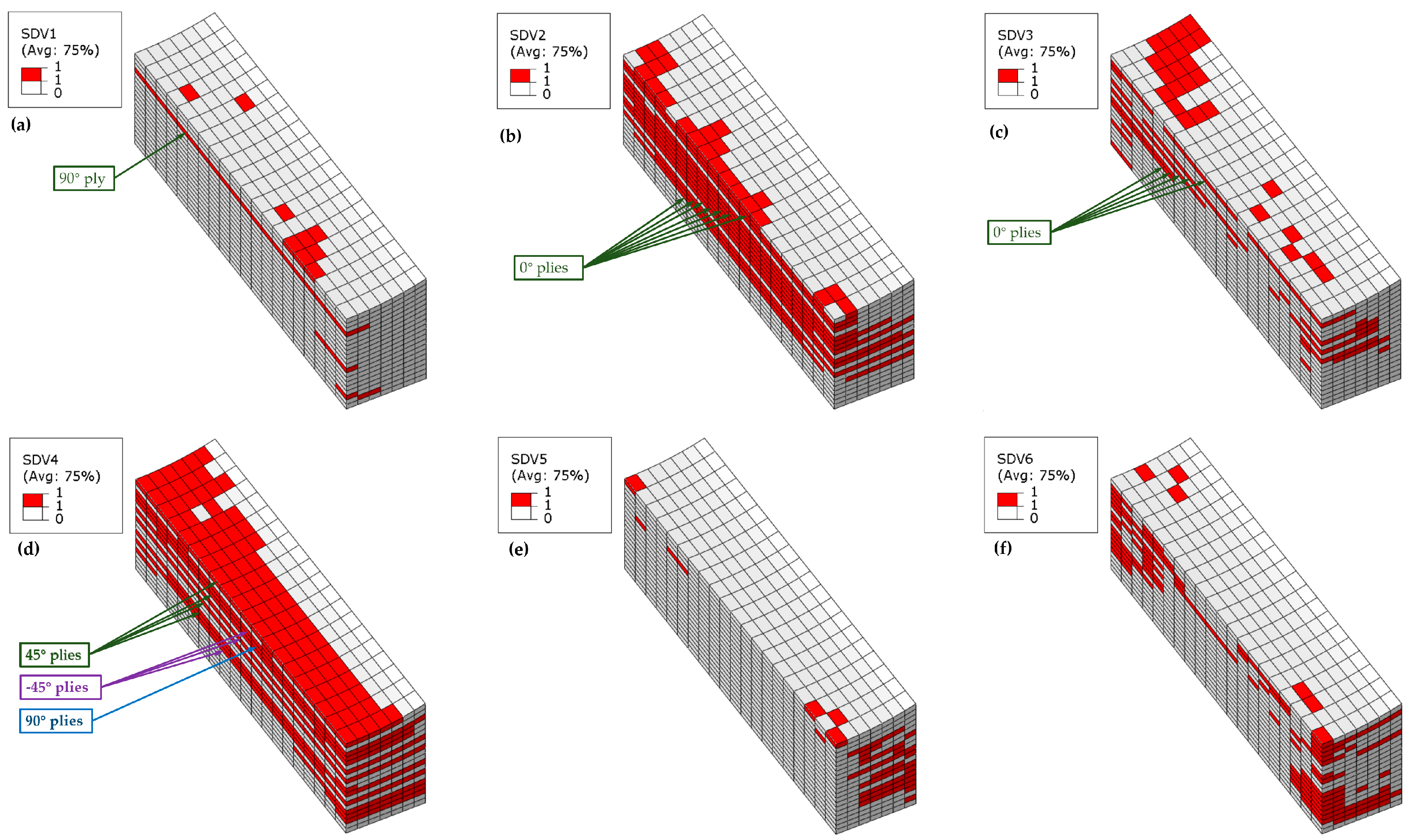 SDV1
(Avg: 75%)
1
1
0

(a)

90° ply

SDV2
(Avg: 75%)
1
1
0

(b)

0° plies

SDV3
(Avg: 75%)
1
1
0

(c)

0° plies

SDV4
(Avg: 75%)
1
1
0

(d)

45° plies

-45° plies

90° plies

SDV5
(Avg: 75%)
1
1
0

(e)

SDV6
(Avg: 75%)
1
1
0

(f)