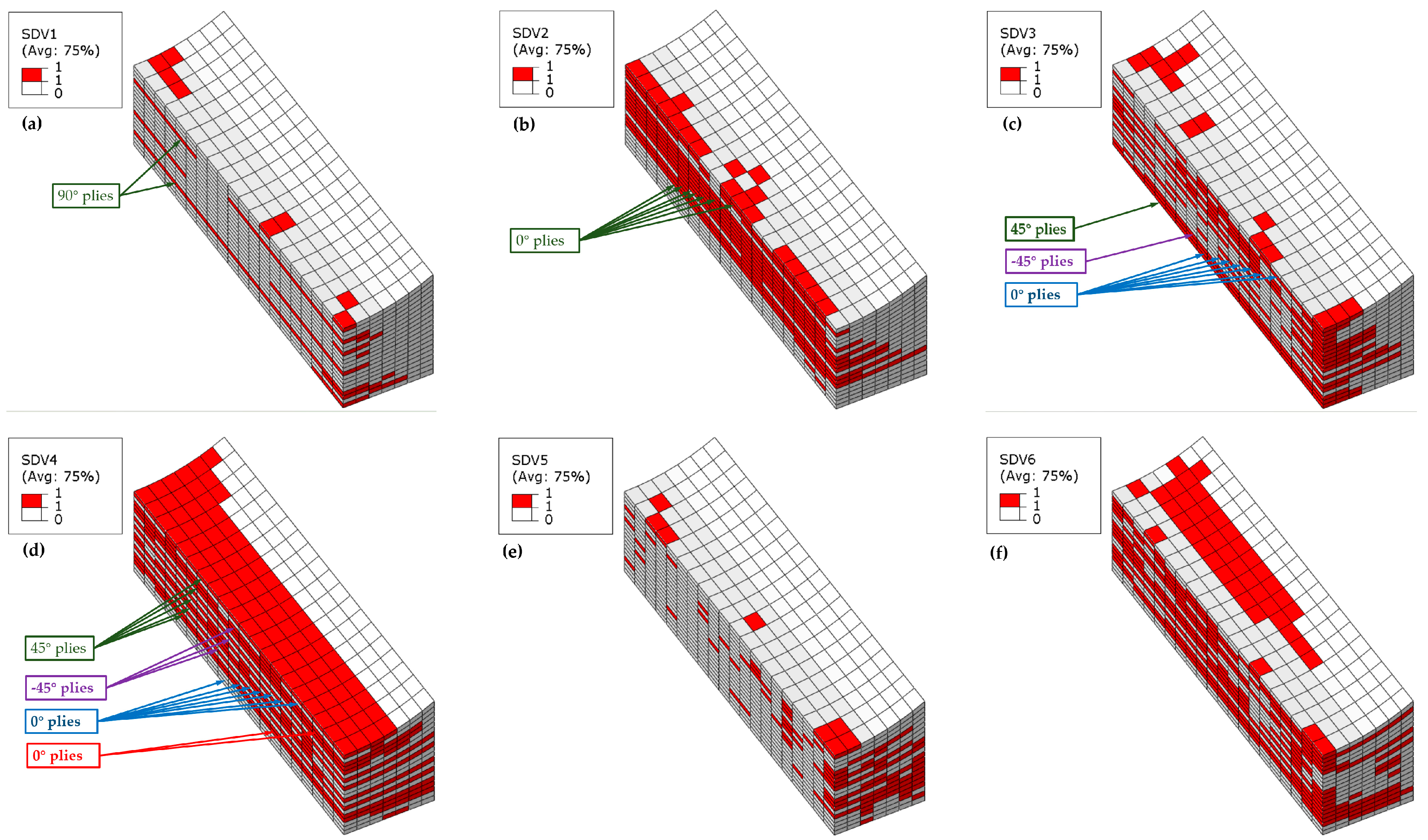 SDV1
(Avg: 75%)
1
1
0

(a)

90° plies

SDV2
(Avg: 75%)
1
1
0

(b)

0° plies

SDV3
(Avg: 75%)
1
1
0

(c)

45° plies

-45° plies

0° plies

SDV4
(Avg: 75%)
1
1
0

(d)

45° plies

-45° plies

0° plies

0° plies

SDV5
(Avg: 75%)
1
1
0

(e)

SDV6
(Avg: 75%)
1
1
0

(f)