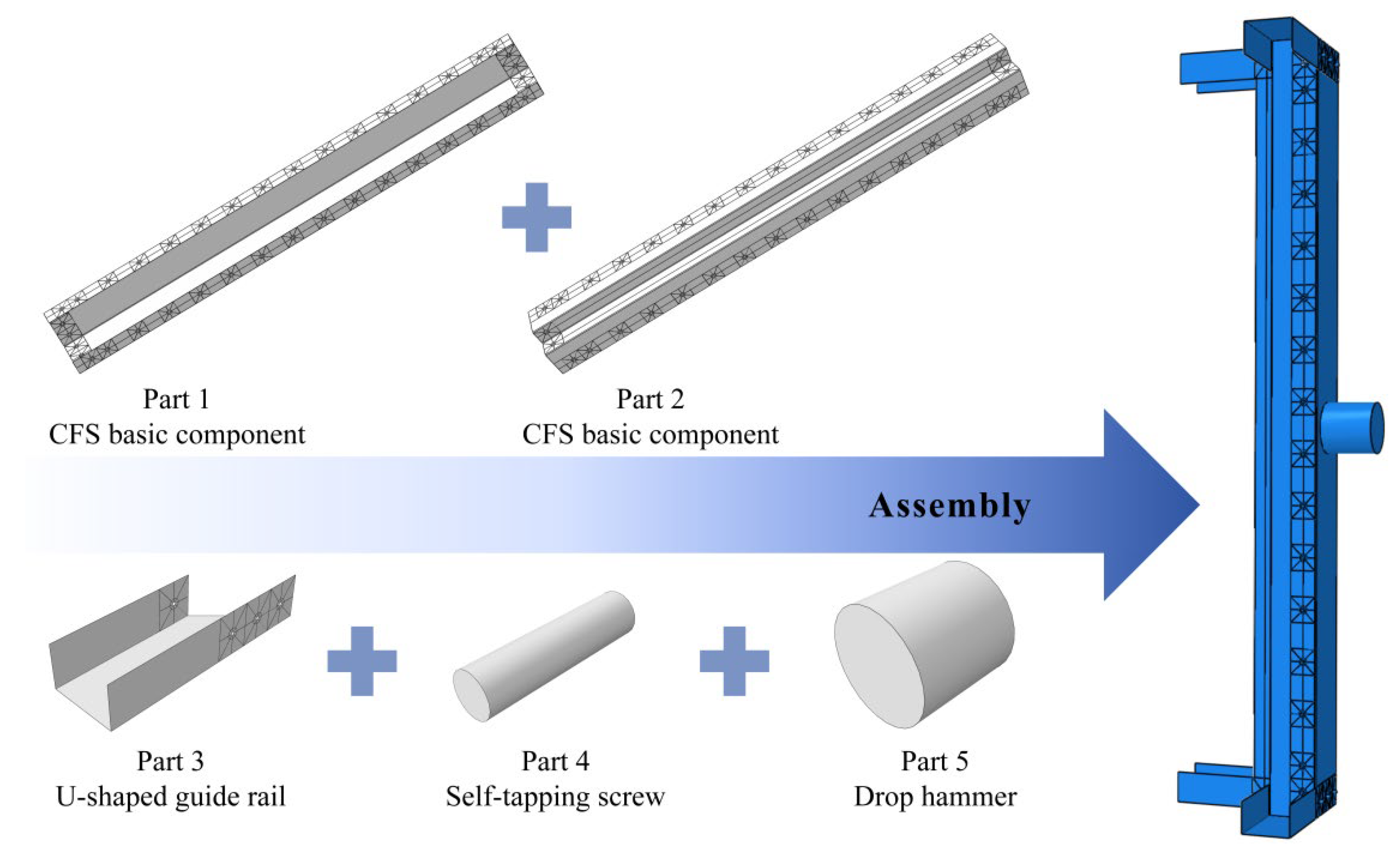 Part 1
CFS basic component

Part 2
CFS basic component

Assembly

Part 3
U-shaped guide rail

Part 4
Self-tapping screw

Part 5
Drop hammer