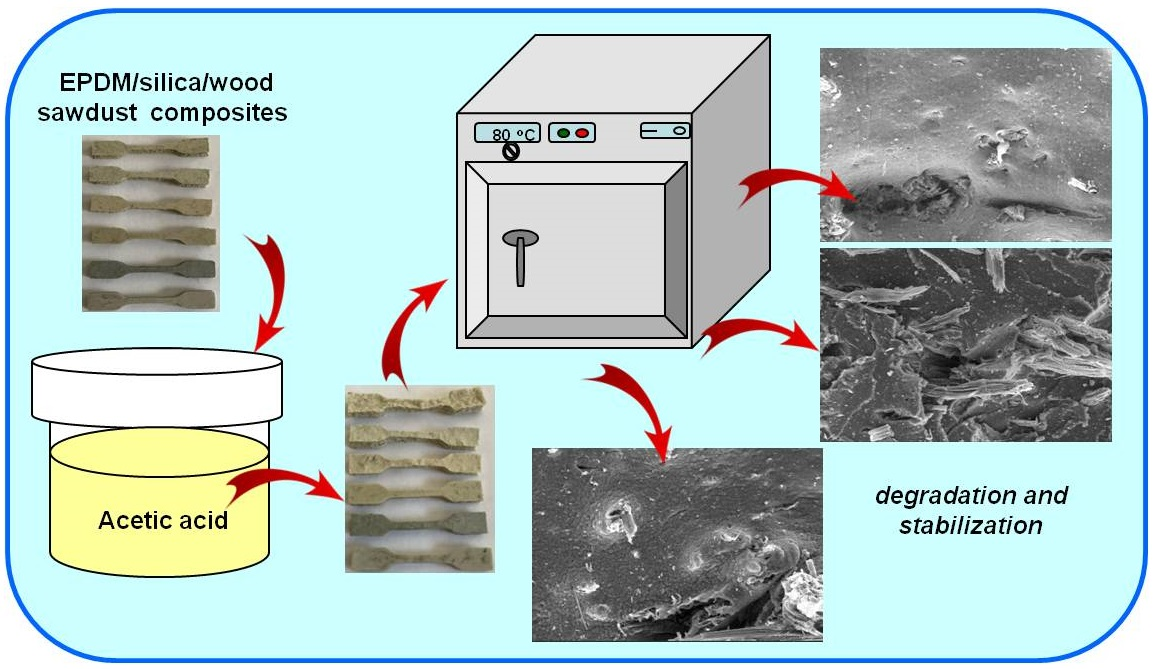 EPDM/silica/wood sawdust composites

80 °C

Acetic acid

degradation and stabilization