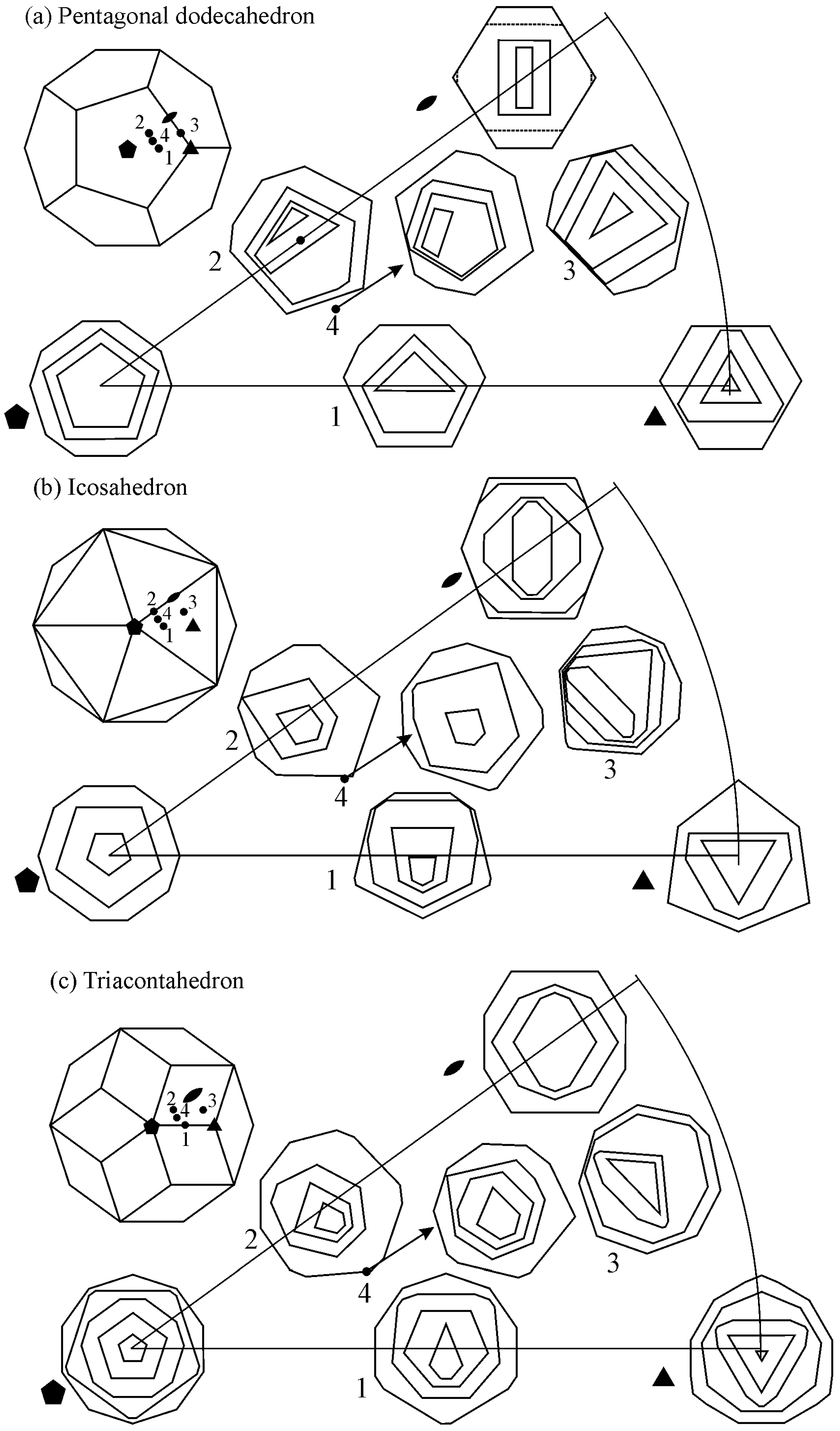 (a) Pentagonal dodecahedron

2 4 3 1

2

3

4

1

(b) Icosahedron

2 4 3 1

2

3

4

1

(c) Triacontahedron

2 4 3 1

2

3

4

1