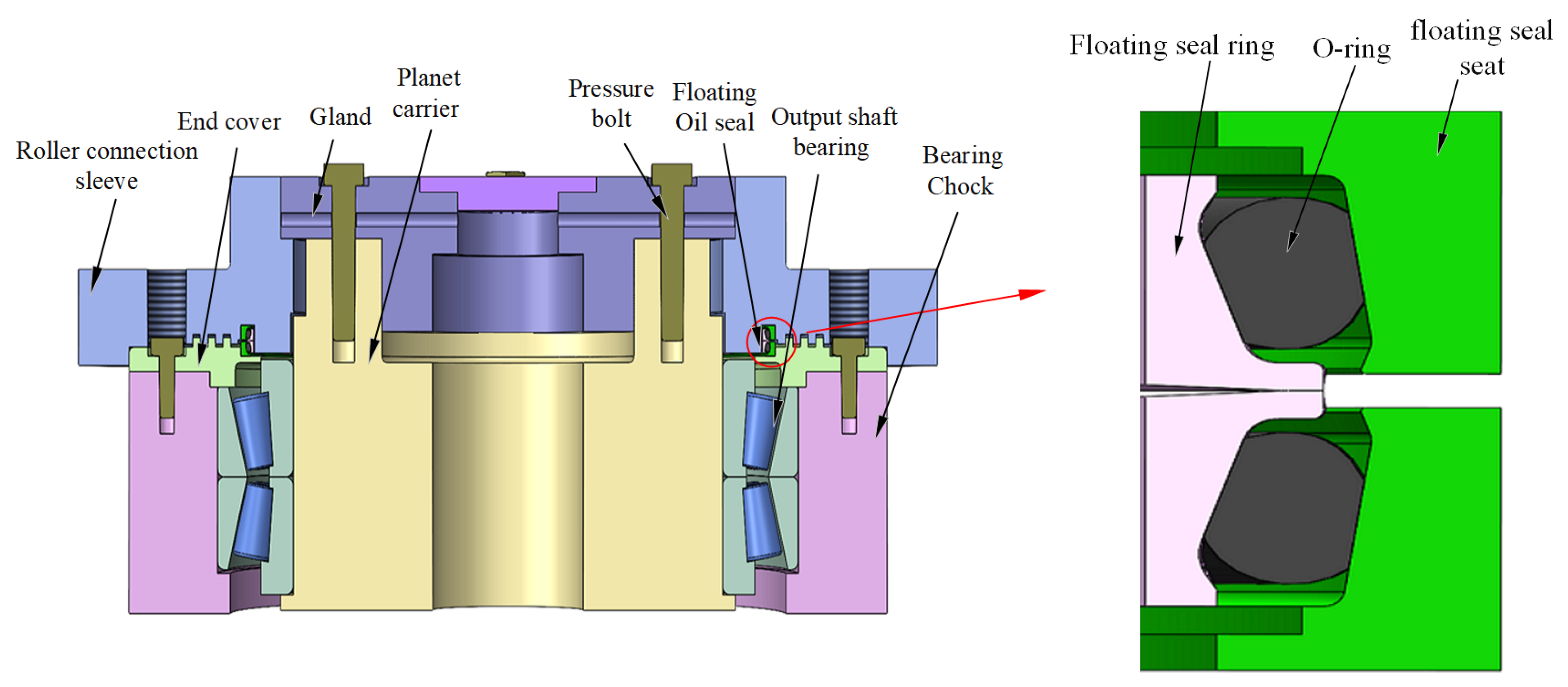 Roller connection sleeve

End cover

Gland

Planet carrier

Pressure bolt

Floating Oil seal

Output shaft bearing

Bearing Chock

Floating seal ring

O-ring

floating seal seat