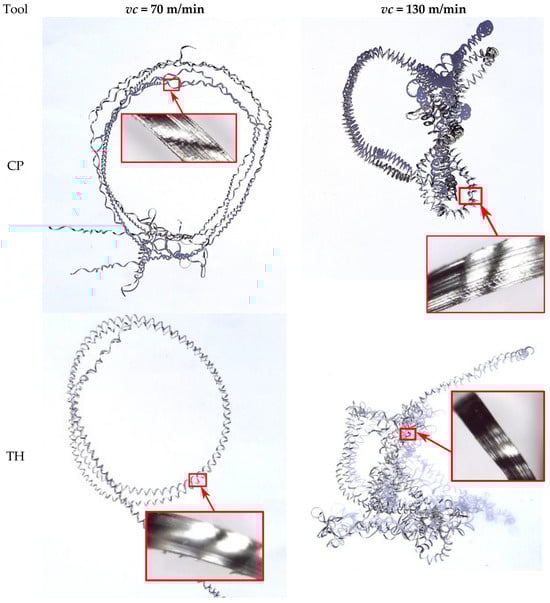 | Tool | $vc$ = 70 m/min | $vc$ = 130 m/min |
|---|---|---|
| CP | | |
| TH | | |