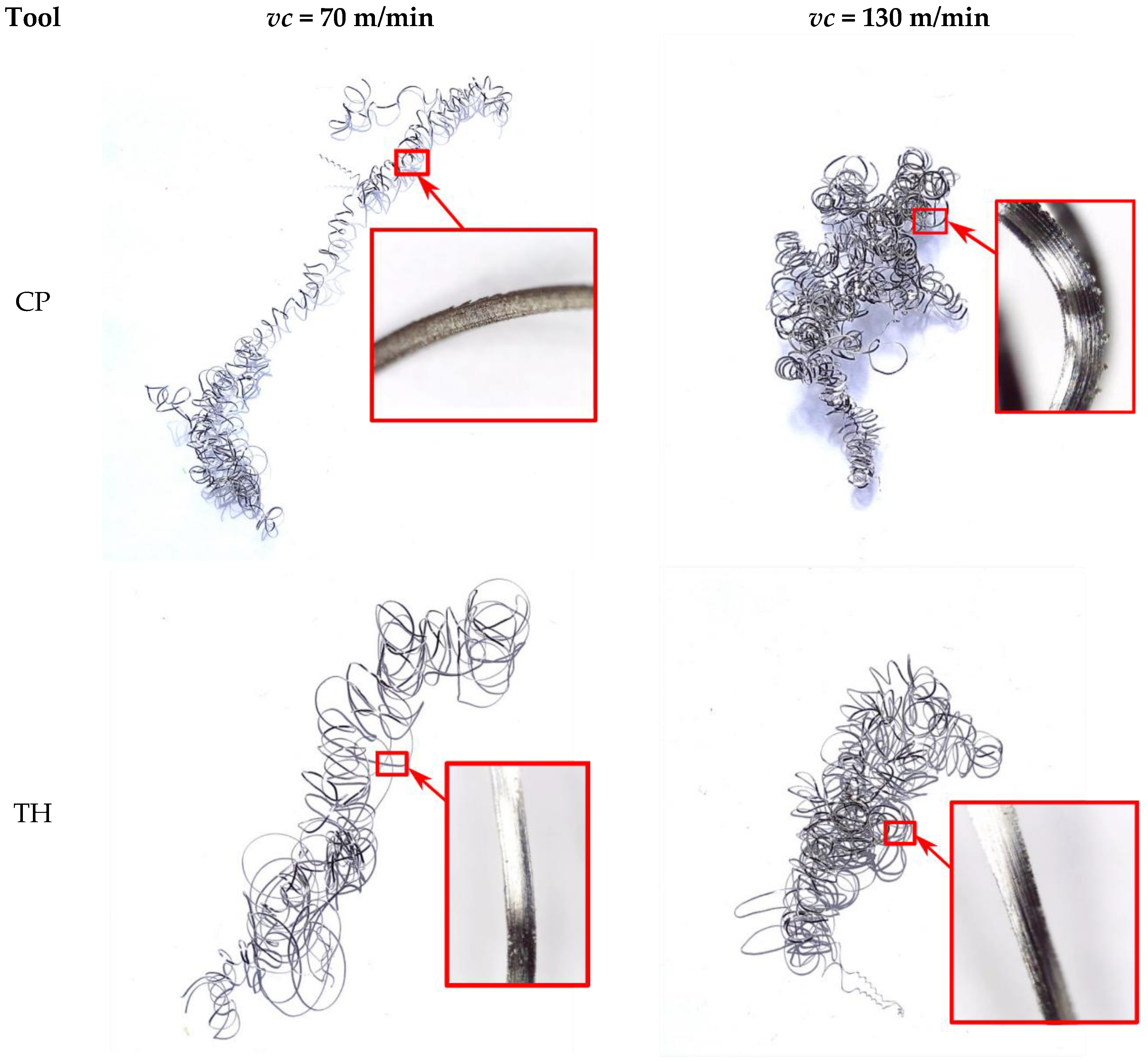 | Tool | $vc$ = 70 m/min | $vc$ = 130 m/min |
|---|---|---|
| CP | | |
| TH | | |