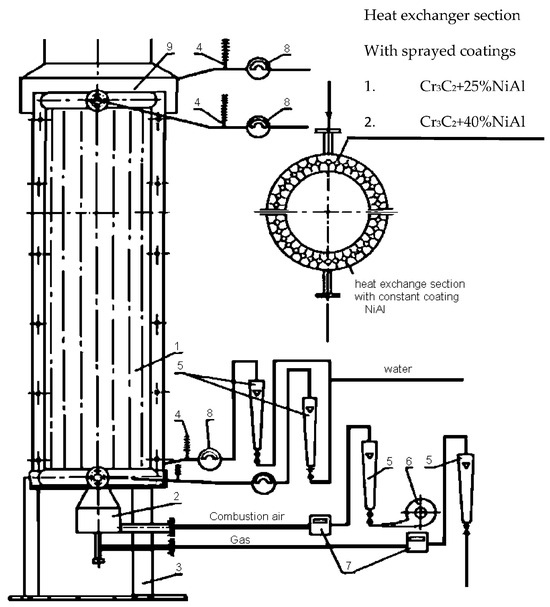 Heat exchanger section

With sprayed coatings

1. $Cr_3C_2$+25%NiAl

2. $Cr_3C_2$+40%NiAl

9

4

8

4

8

heat exchange section with constant coating NiAl

1

5

water

4

8

5

6

5

2

Combustion air

Gas

7

3