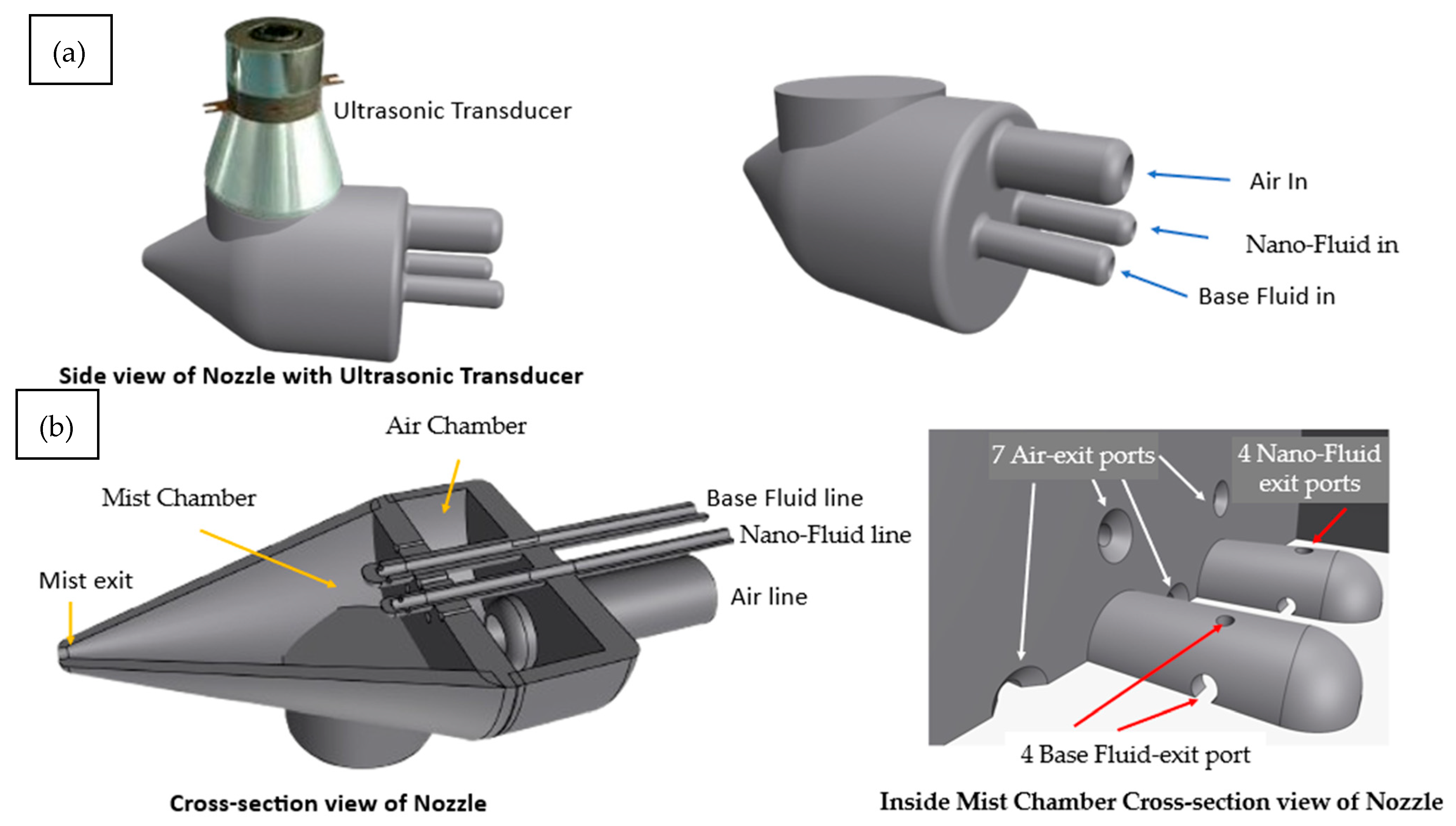 (a)

Ultrasonic Transducer

Air In

Nano-Fluid in

Base Fluid in

Side view of Nozzle with Ultrasonic Transducer

(b)

Air Chamber

Mist Chamber

Base Fluid line

Nano-Fluid line

Mist exit

Air line

7 Air-exit ports

4 Nano-Fluid exit ports

4 Base Fluid-exit port

Cross-section view of Nozzle

Inside Mist Chamber Cross-section view of Nozzle