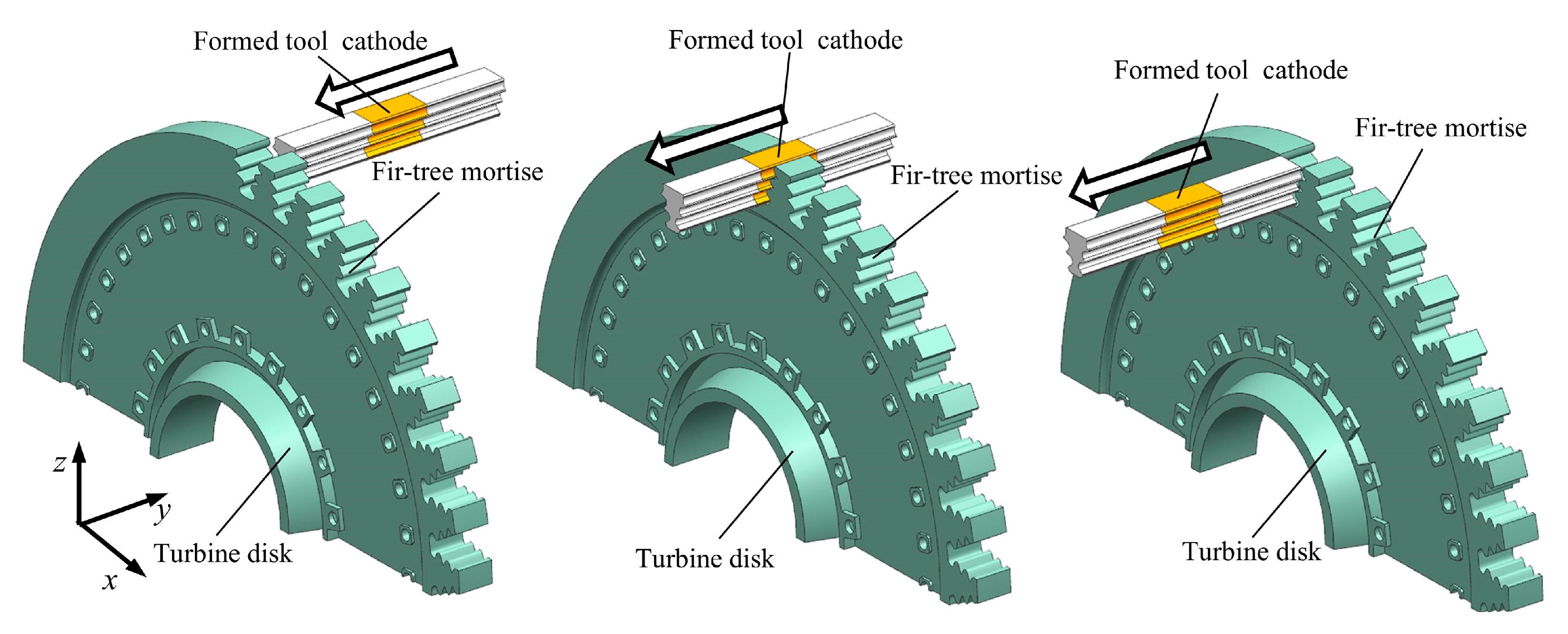 Formed tool cathode

Fir-tree mortise

$z$

$y$

$x$

Turbine disk

Formed tool cathode

Fir-tree mortise

Turbine disk

Formed tool cathode

Fir-tree mortise

Turbine disk