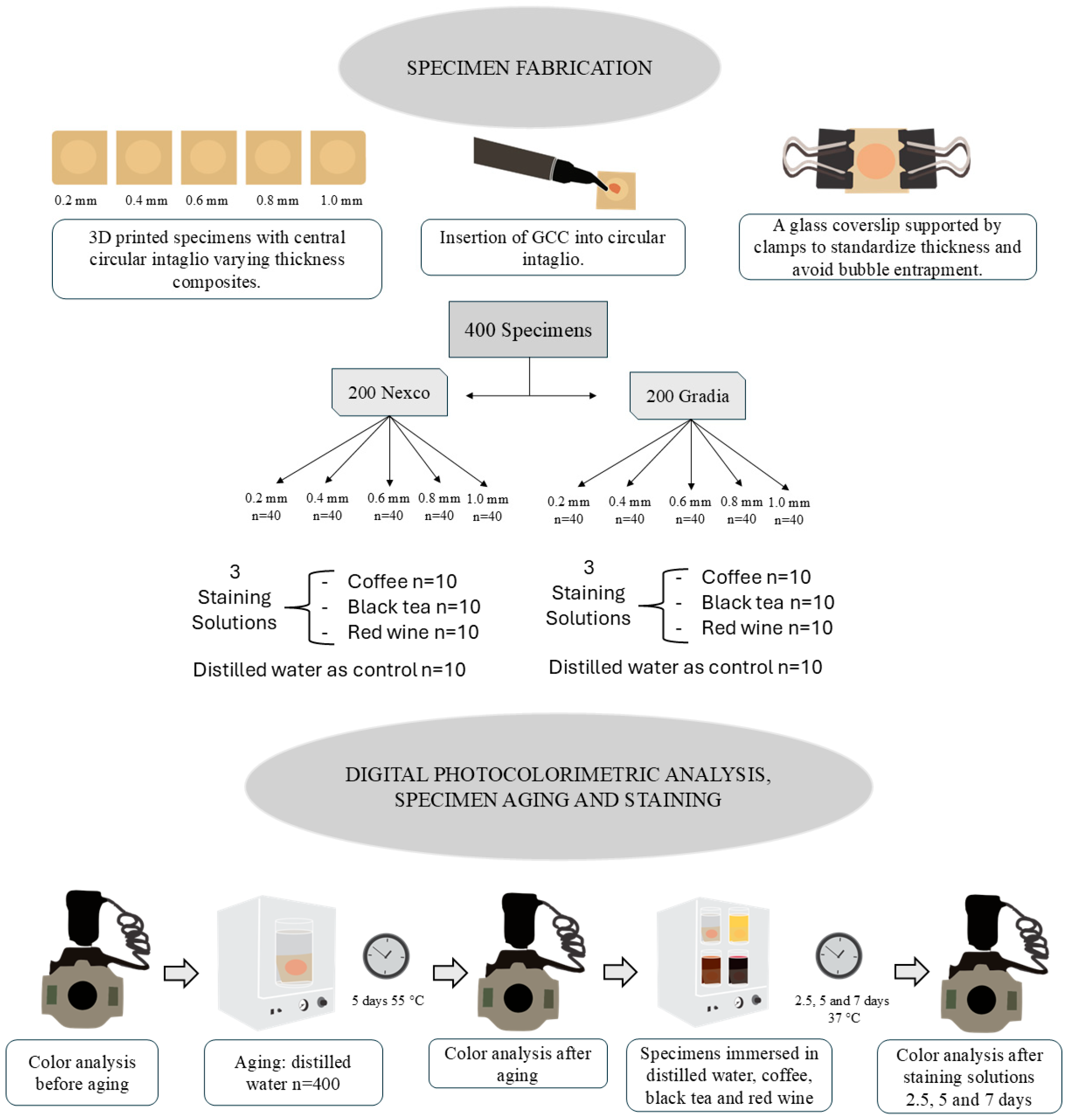 SPECIMEN FABRICATION

0.2 mm 0.4 mm 0.6 mm 0.8 mm 1.0 mm

3D printed specimens with central circular intaglio varying thickness composites.

Insertion of GCC into circular intaglio.

A glass coverslip supported by clamps to standardize thickness and avoid bubble entrapment.

400 Specimens

200 Nexco

200 Gradia

0.2 mm n=40 0.4 mm n=40 0.6 mm n=40 0.8 mm n=40 1.0 mm n=40

0.2 mm n=40 0.4 mm n=40 0.6 mm n=40 0.8 mm n=40 1.0 mm n=40

3 Staining Solutions
- Coffee n=10
- Black tea n=10
- Red wine n=10

Distilled water as control n=10

3 Staining Solutions
- Coffee n=10
- Black tea n=10
- Red wine n=10

Distilled water as control n=10

DIGITAL PHOTOCOLORIMETRIC ANALYSIS, SPECIMEN AGING AND STAINING

5 days 55 °C

2.5, 5 and 7 days 37 °C

Color analysis before aging

Aging: distilled water n=400

Color analysis after aging

Specimens immersed in distilled water, coffee, black tea and red wine

Color analysis after staining solutions 2.5, 5 and 7 days