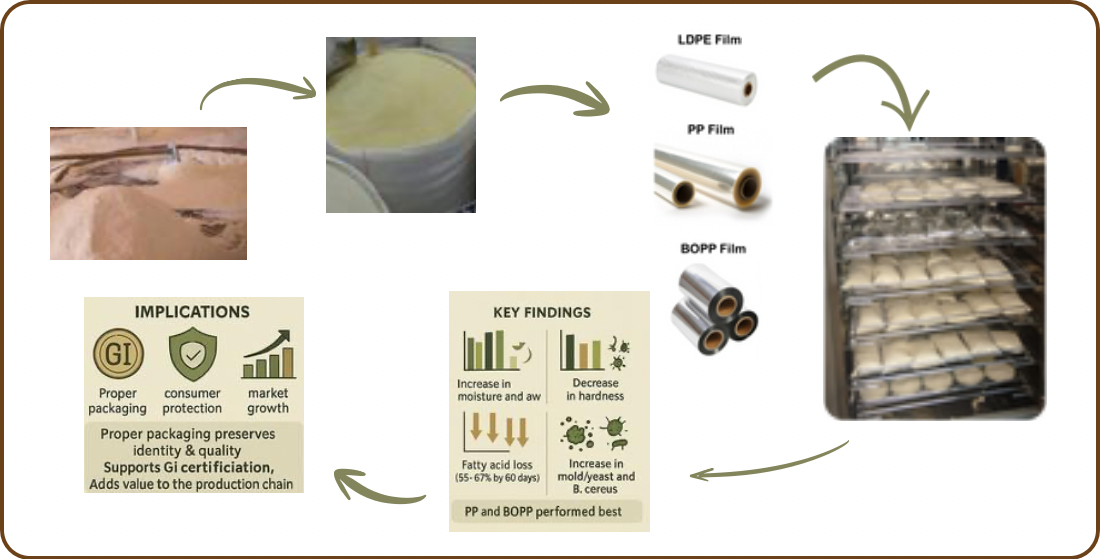 LDPE Film

PP Film

BOPP Film

KEY FINDINGS

Increase in moisture and aw

Decrease in hardness

Fatty acid loss (55-67% by 60 days)

Increase in mold/yeast and B. cereus

PP and BOPP performed best

IMPLICATIONS

GI

Proper packaging

consumer protection

market growth

Proper packaging preserves identity & quality
Supports Gi certificiation,
Adds value to the production chain