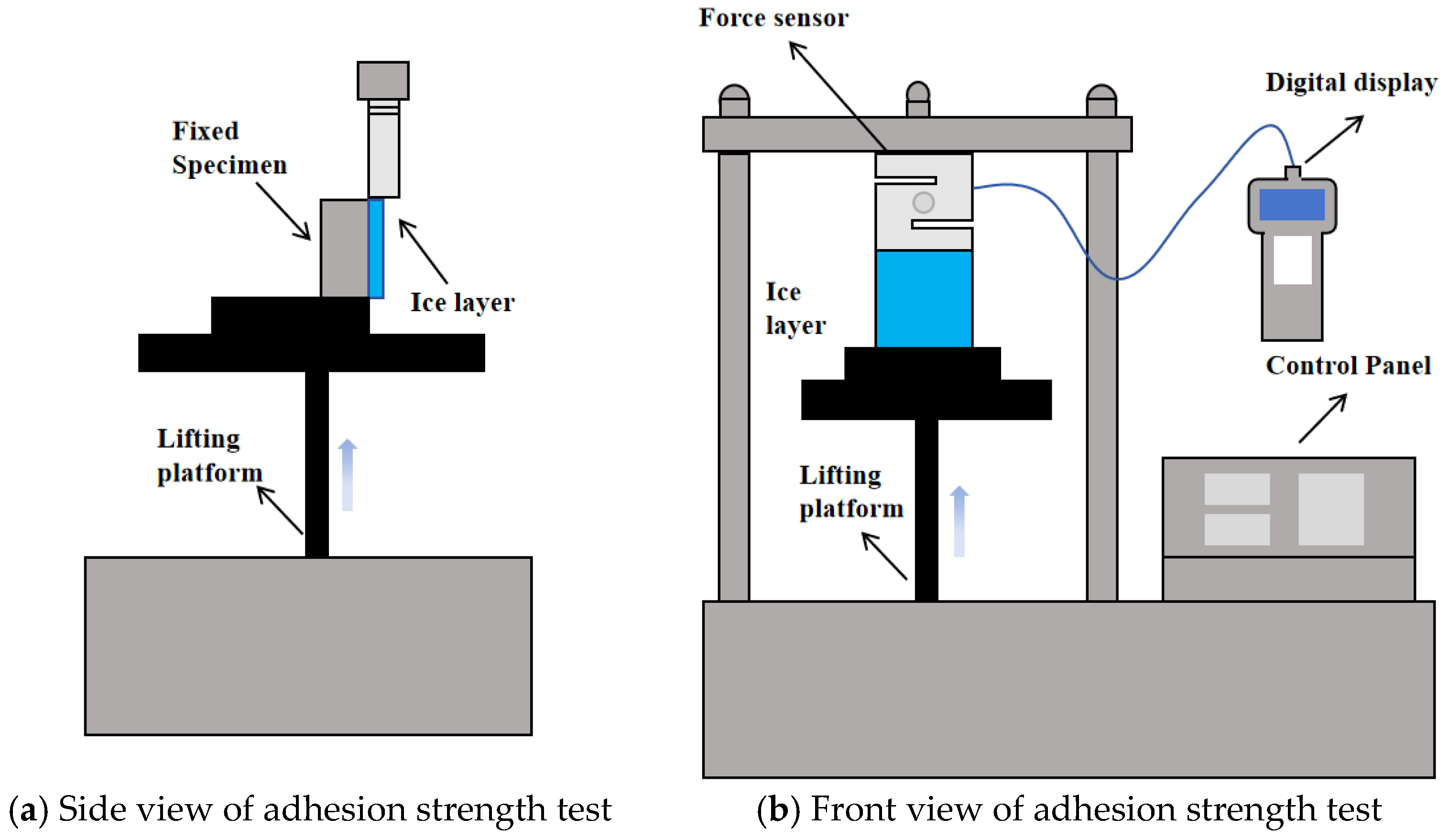 Fixed Specimen

Ice layer

Lifting platform

(a) Side view of adhesion strength test

Force sensor

Digital display

Ice layer

Control Panel

Lifting platform

(b) Front view of adhesion strength test