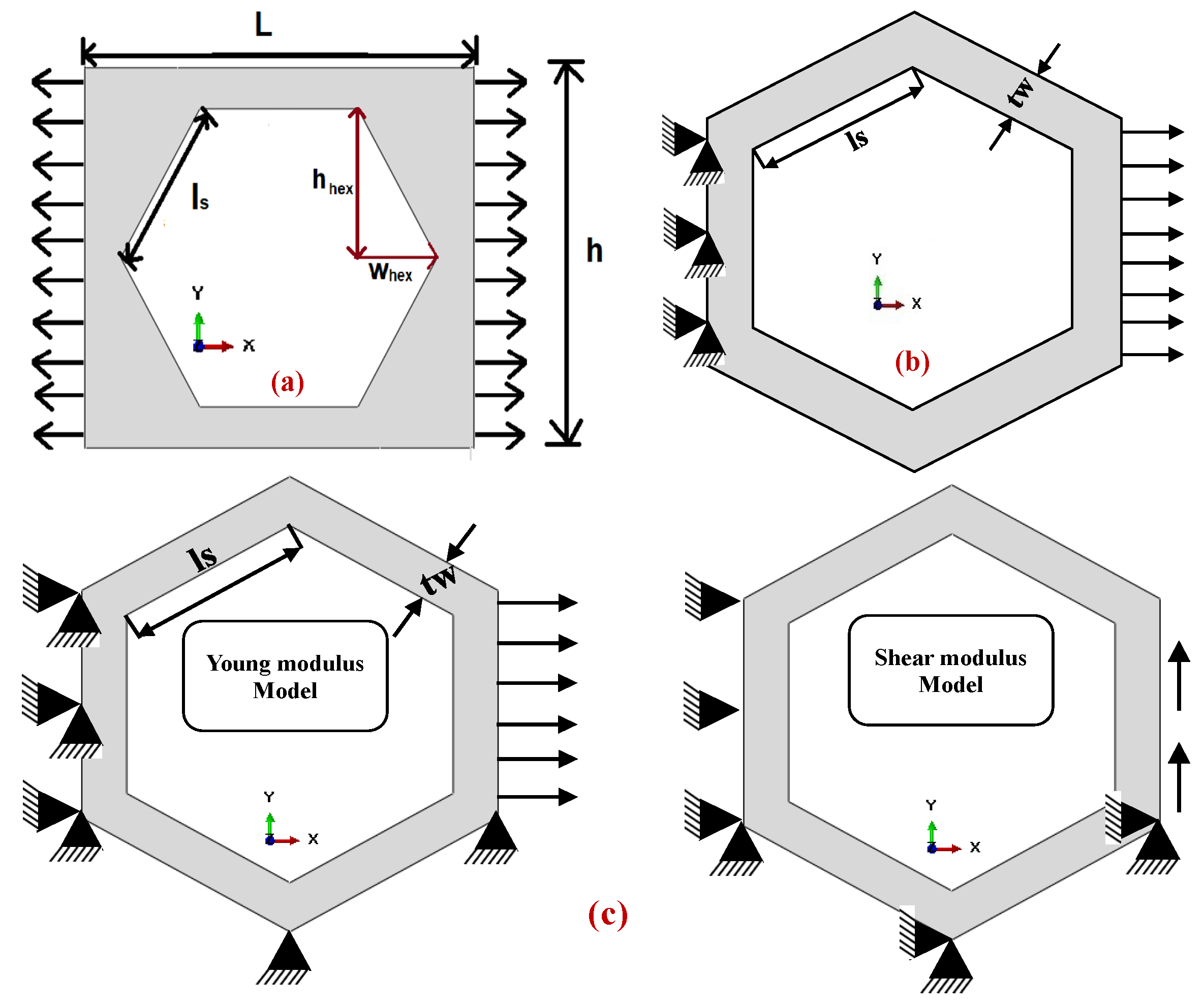 L

$l_s$

$h_{hex}$

$w_{hex}$

h

Y

X

(a)

tw

ls

Y

X

(b)

ls

tw

Young modulus Model

Y

X

Shear modulus Model

Y

X

(c)