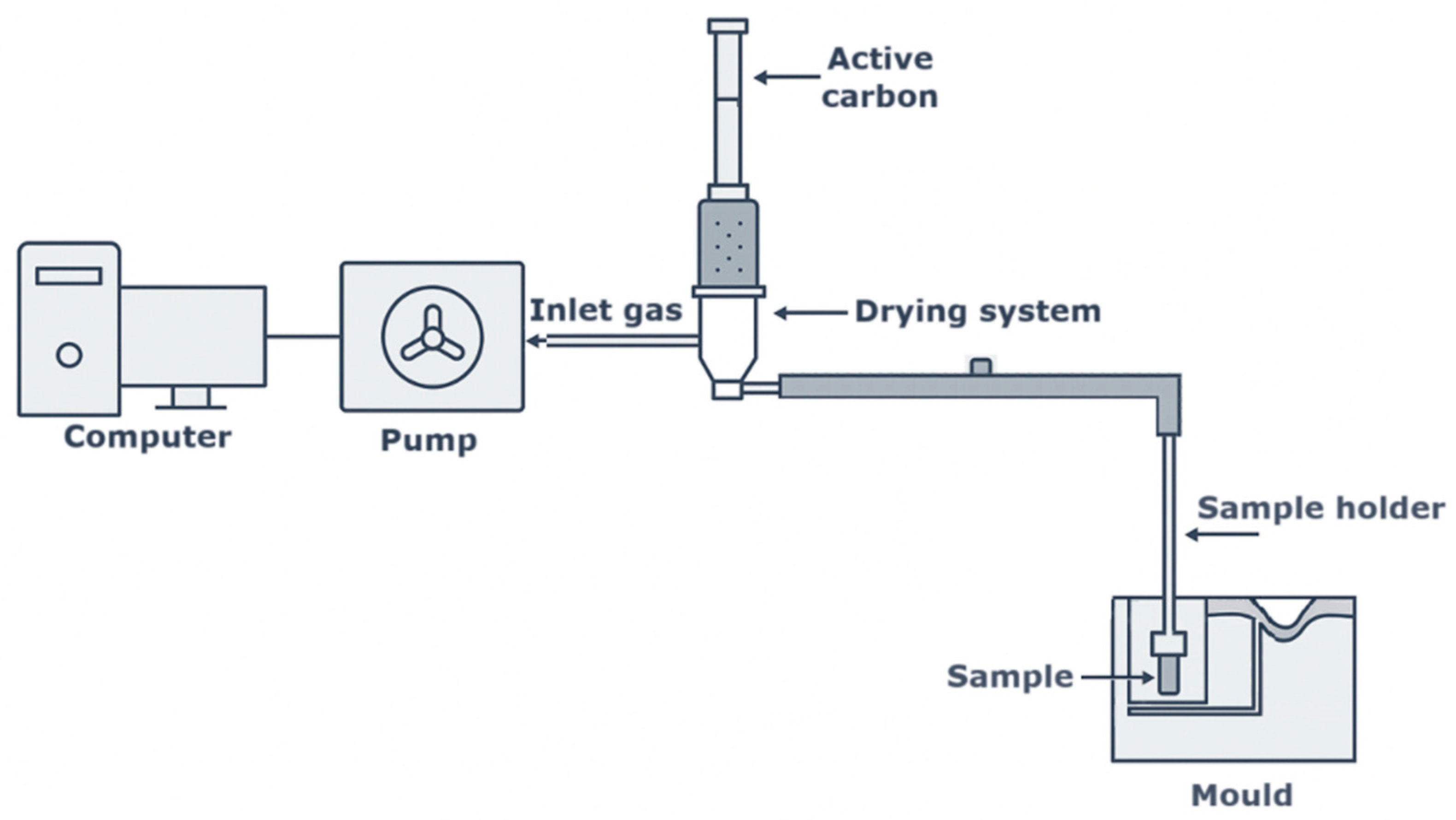 Active carbon

Inlet gas

Drying system

Computer

Pump

Sample holder

Sample

Mould