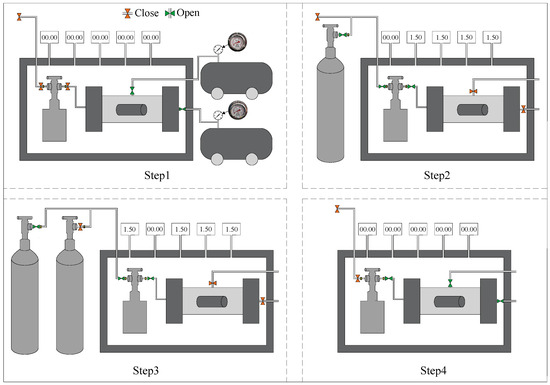 Close Open

00.00 00.00 00.00 00.00 00.00

Step1

00.00 1.50 1.50 1.50 1.50

Step2

1.50 00.00 1.50 1.50 1.50

Step3

00.00 00.00 00.00 00.00 00.00

Step4