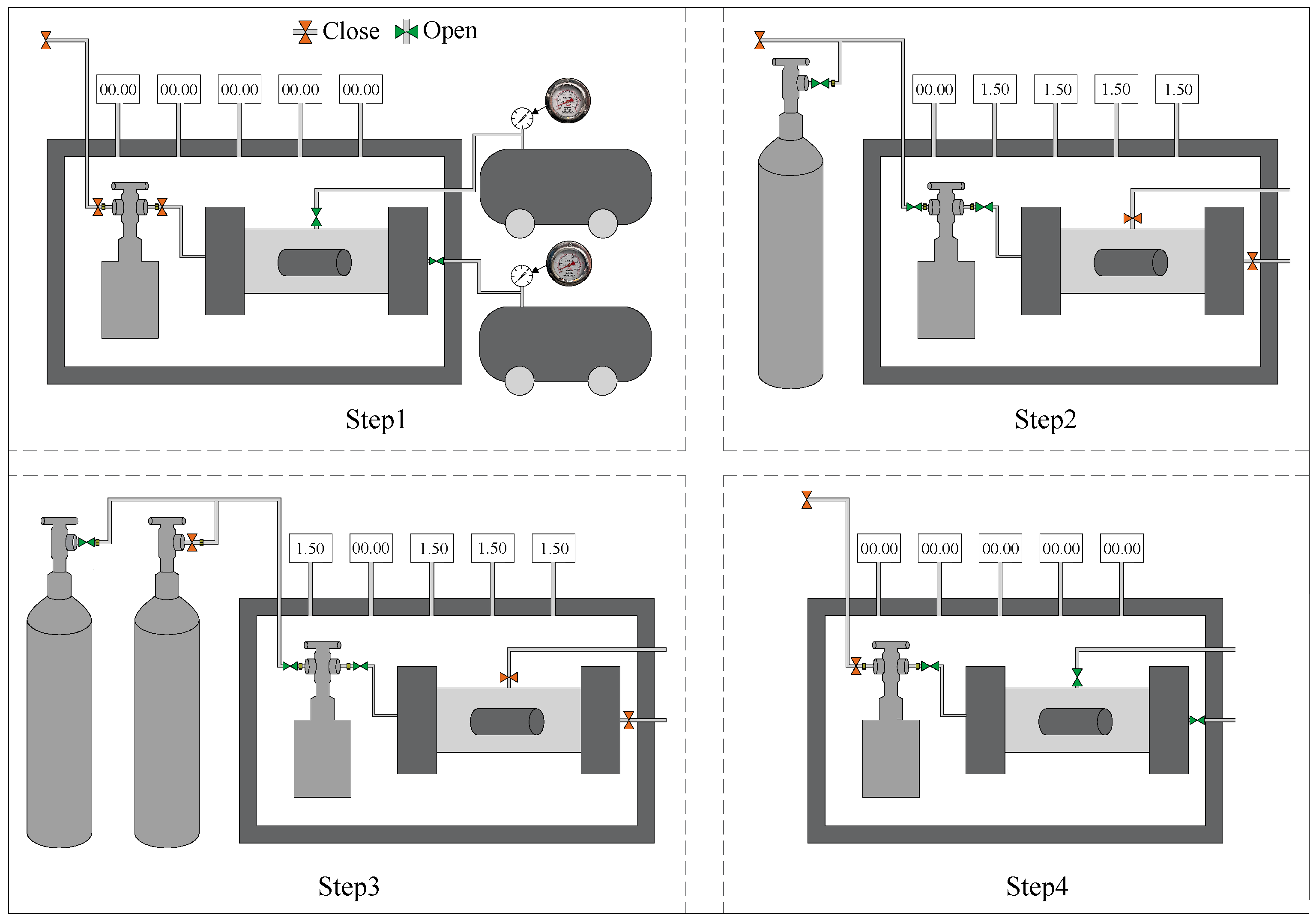 Close Open

00.00 00.00 00.00 00.00 00.00

Step1

00.00 1.50 1.50 1.50 1.50

Step2

1.50 00.00 1.50 1.50 1.50

Step3

00.00 00.00 00.00 00.00 00.00

Step4