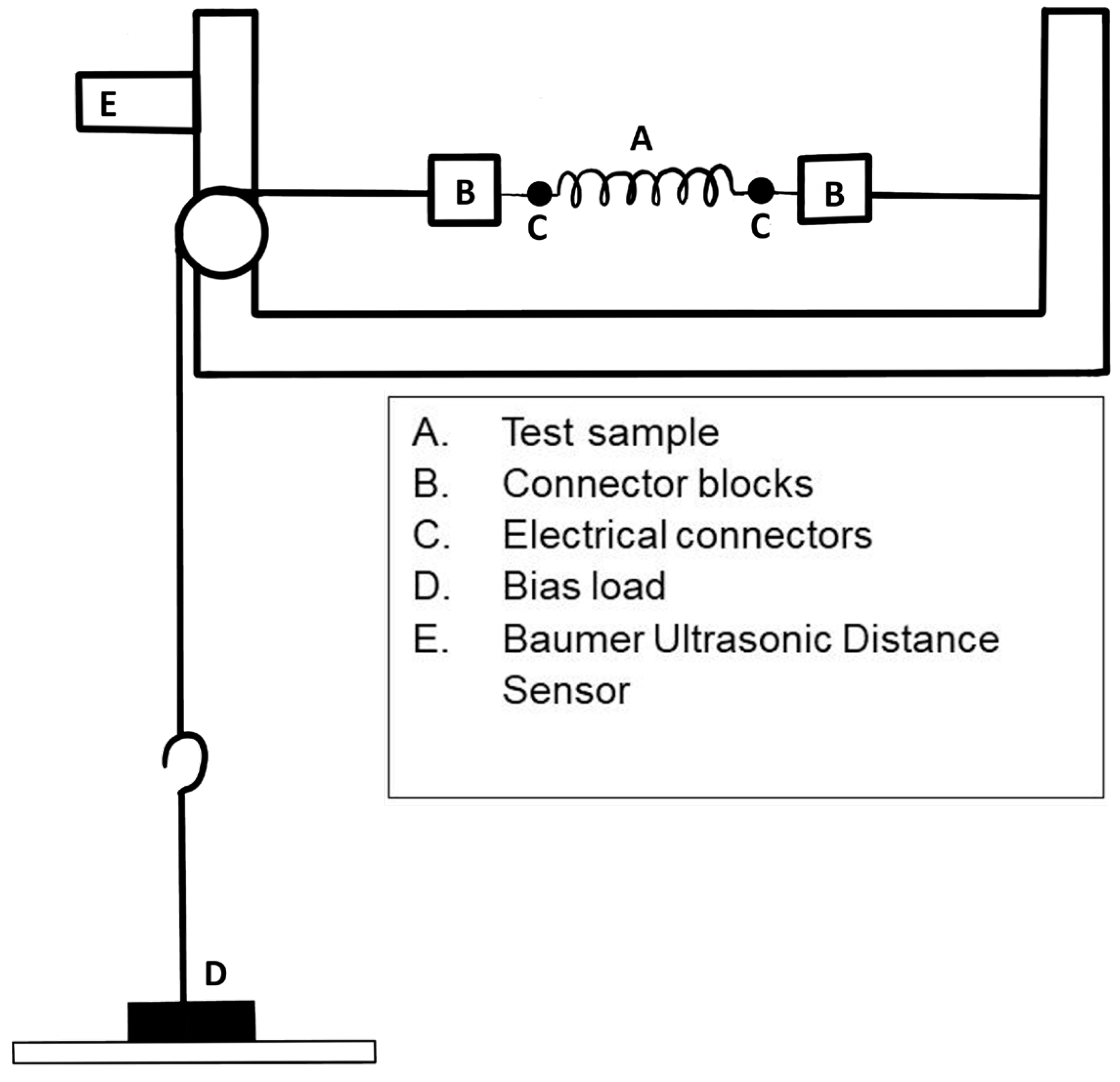 E

A

B

C

C

B

A. Test sample
B. Connector blocks
C. Electrical connectors
D. Bias load
E. Baumer Ultrasonic Distance Sensor

D