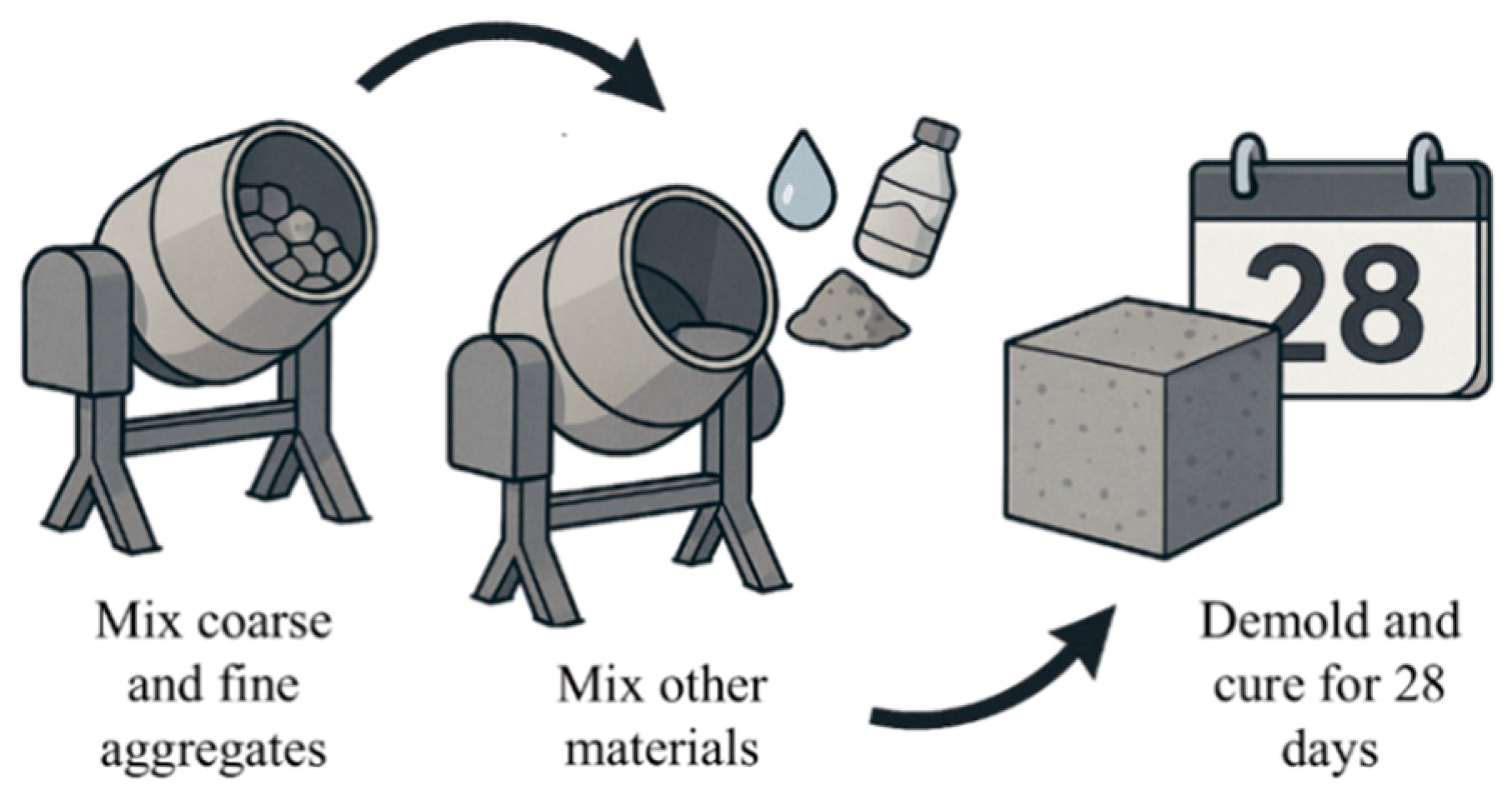 28

Mix coarse and fine aggregates

Mix other materials

Demold and cure for 28 days