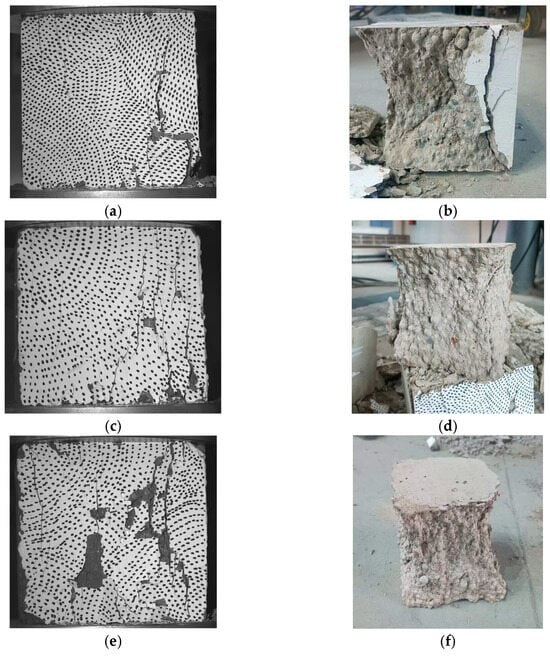 (a)

(b)

(c)

(d)

(e)

(f)