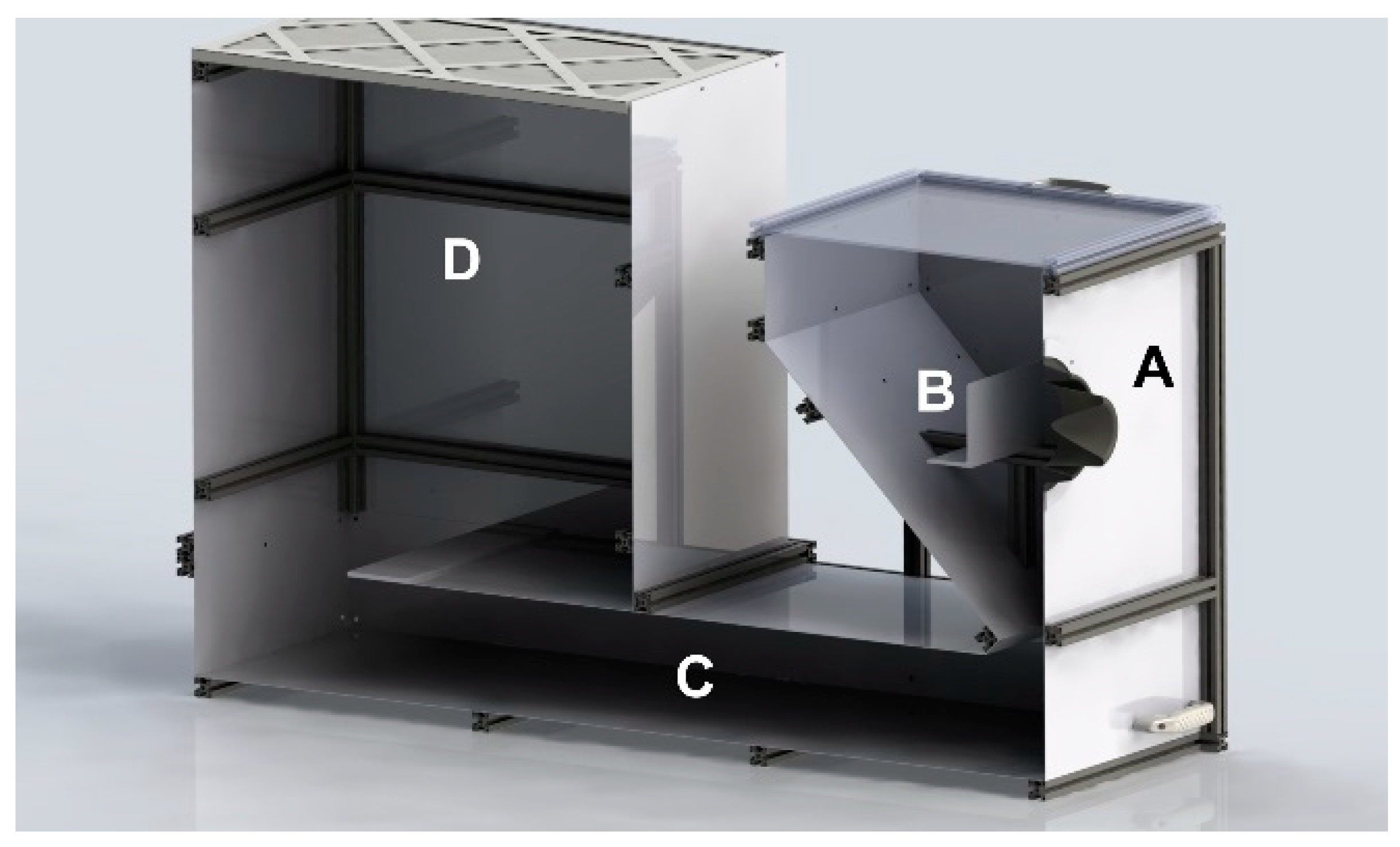 D

A

B

C