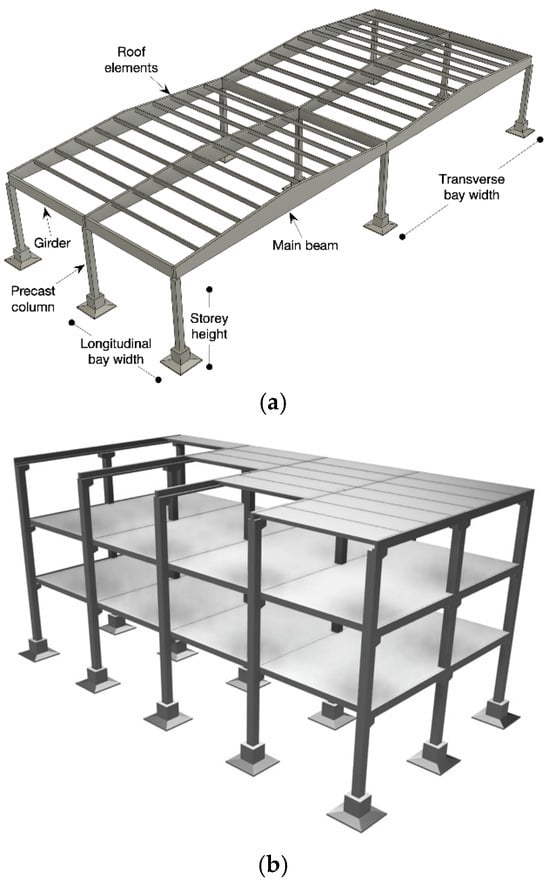 Roof elements

Transverse bay width

Girder

Main beam

Precast column

Storey height

Longitudinal bay width

(a)

(b)