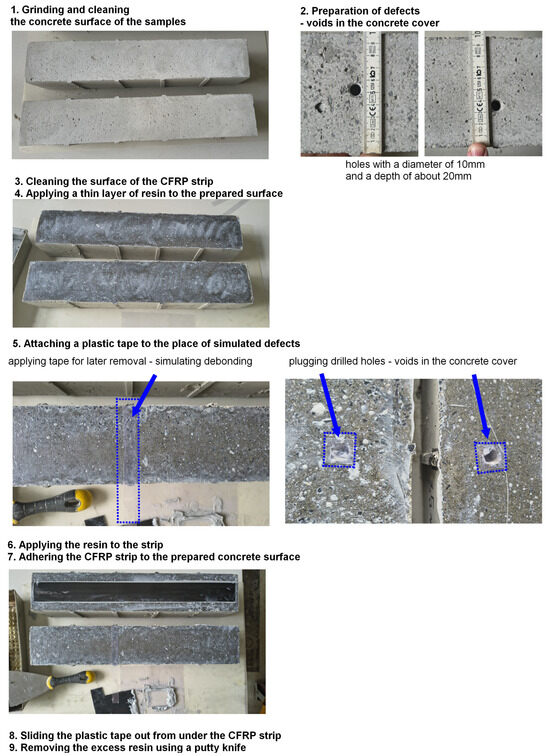 1. Grinding and cleaning the concrete surface of the samples

2. Preparation of defects
- voids in the concrete cover

holes with a diameter of 10mm and a depth of about 20mm

3. Cleaning the surface of the CFRP strip
4. Applying a thin layer of resin to the prepared surface

5. Attaching a plastic tape to the place of simulated defects

applying tape for later removal - simulating debonding

plugging drilled holes - voids in the concrete cover

6. Applying the resin to the strip
7. Adhering the CFRP strip to the prepared concrete surface

8. Sliding the plastic tape out from under the CFRP strip
9. Removing the excess resin using a putty knife