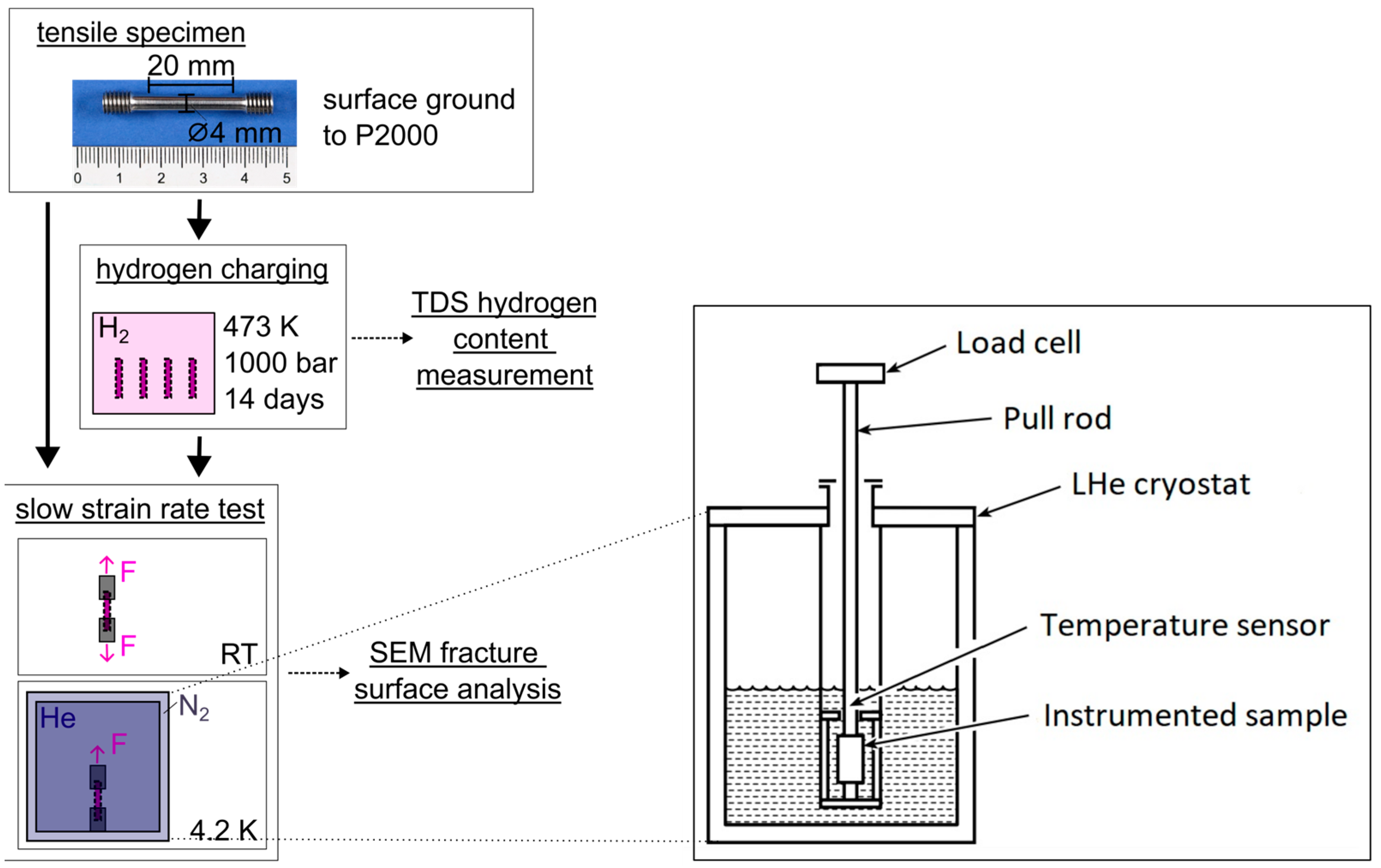 tensile specimen

20 mm

Ø4 mm

0 1 2 3 4 5

surface ground to P2000

hydrogen charging

$H_2$

473 K
1000 bar
14 days

TDS hydrogen content measurement

slow strain rate test

F

F

RT

He

$N_2$

F

4.2 K

SEM fracture surface analysis

Load cell

Pull rod

LHe cryostat

Temperature sensor

Instrumented sample