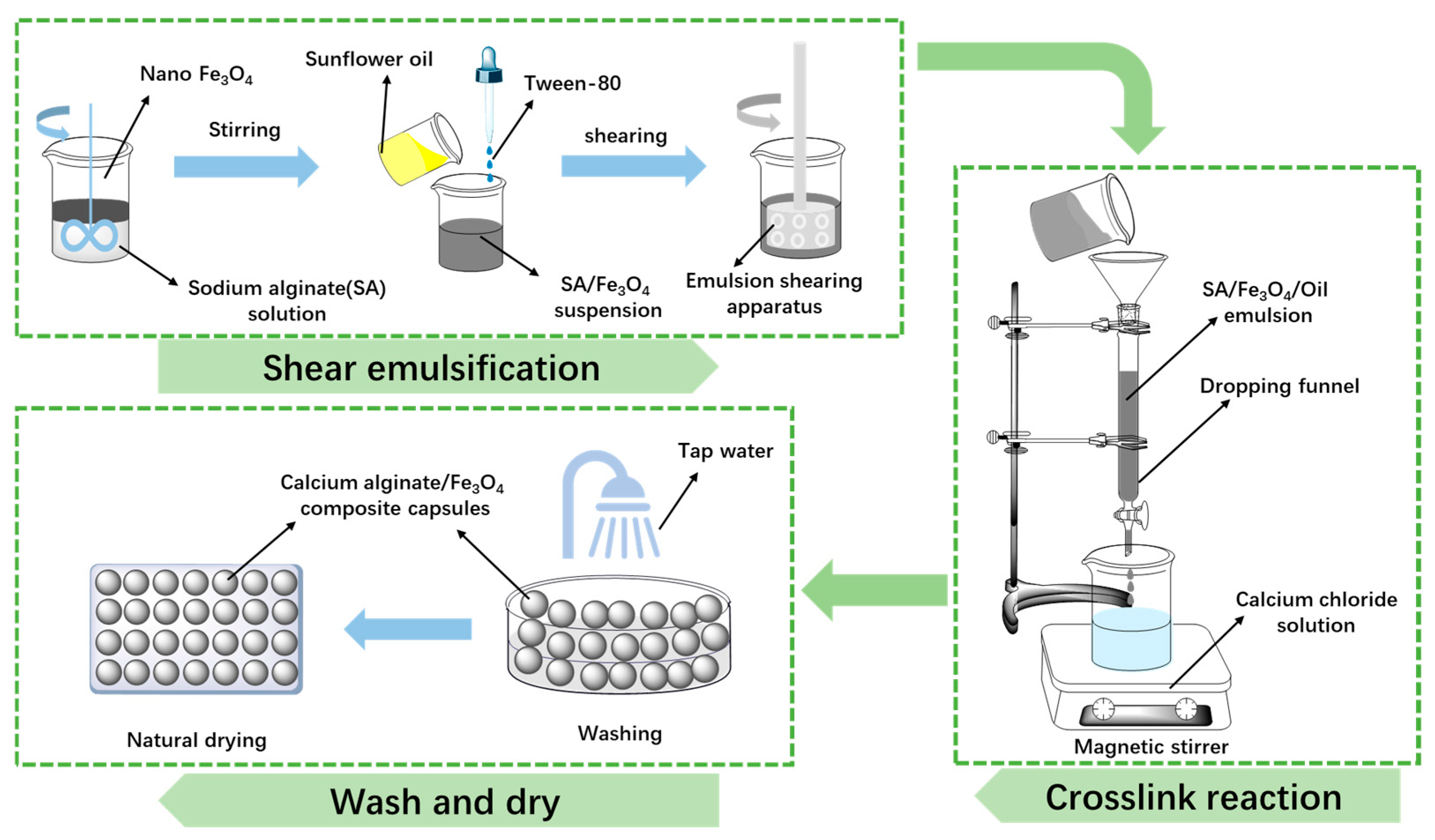 Nano $Fe_3O_4$

Sunflower oil

Tween-80

Stirring

shearing

Sodium alginate(SA) solution

$SA/Fe_3O_4$ suspension

Emulsion shearing apparatus

Shear emulsification

$SA/Fe_3O_4/Oil$ emulsion

Dropping funnel

Calcium chloride solution

Magnetic stirrer

Crosslink reaction

Tap water

Calcium alginate/$Fe_3O_4$ composite capsules

Natural drying

Washing

Wash and dry