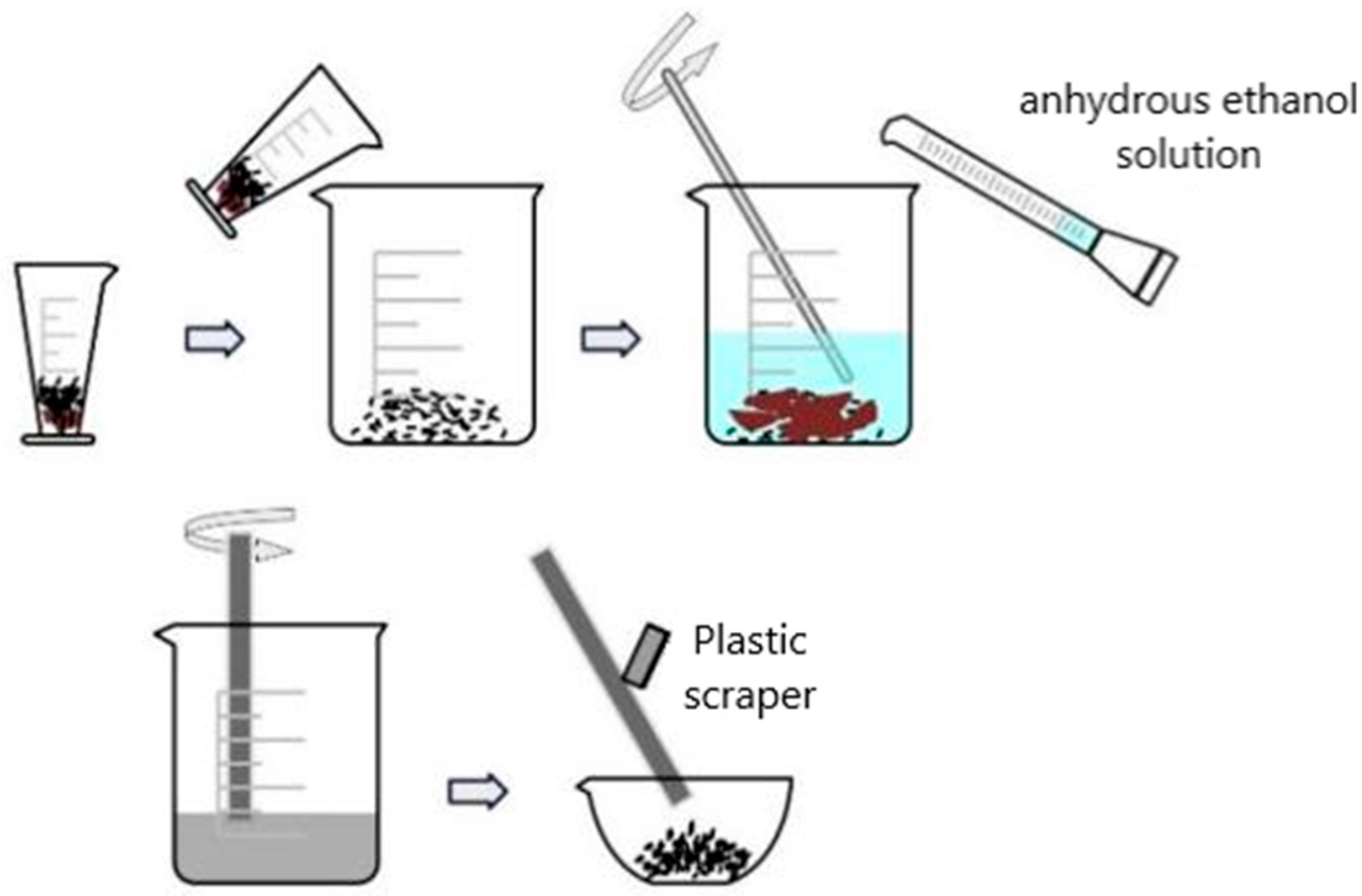 anhydrous ethanol solution

Plastic scraper