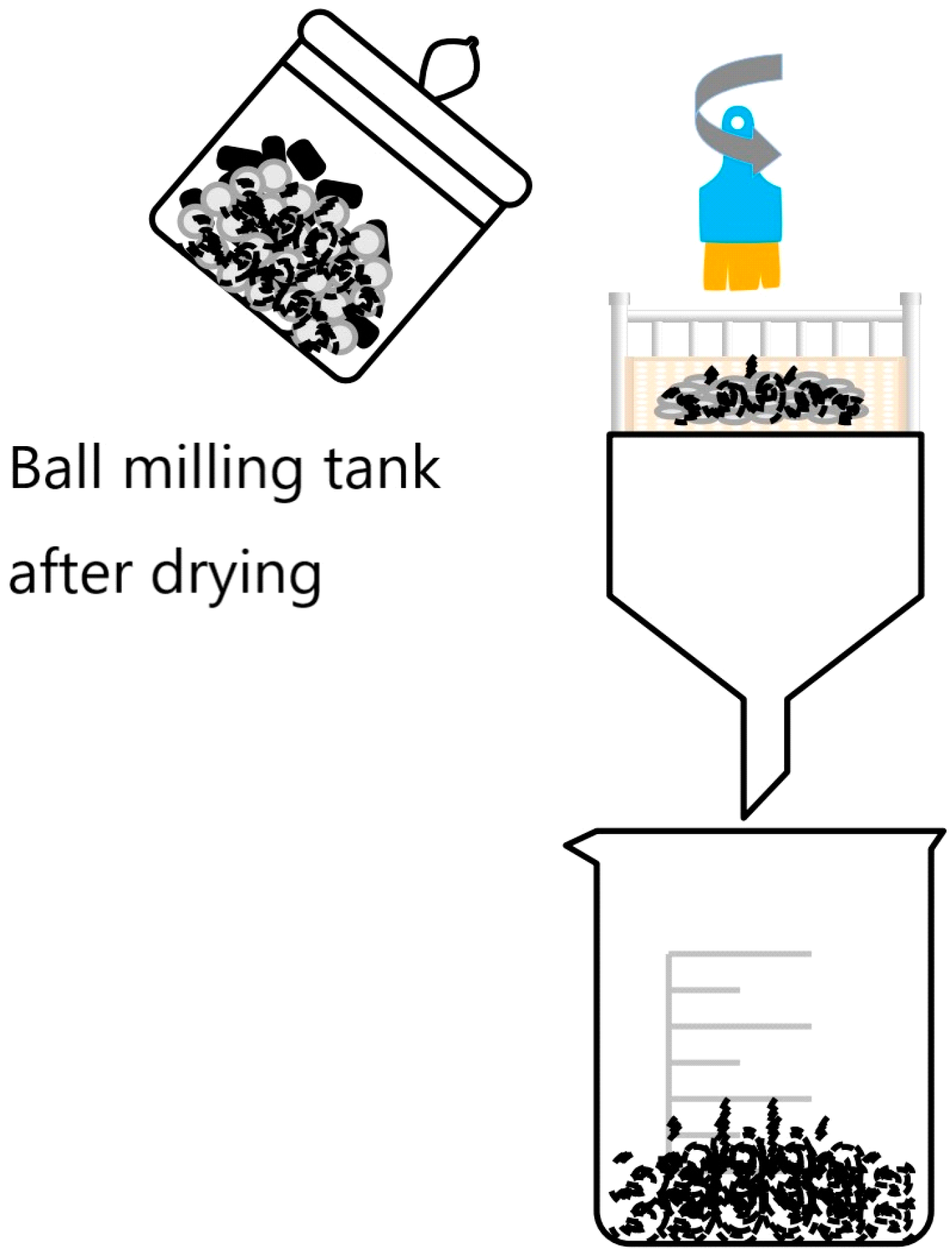 Ball milling tank
after drying