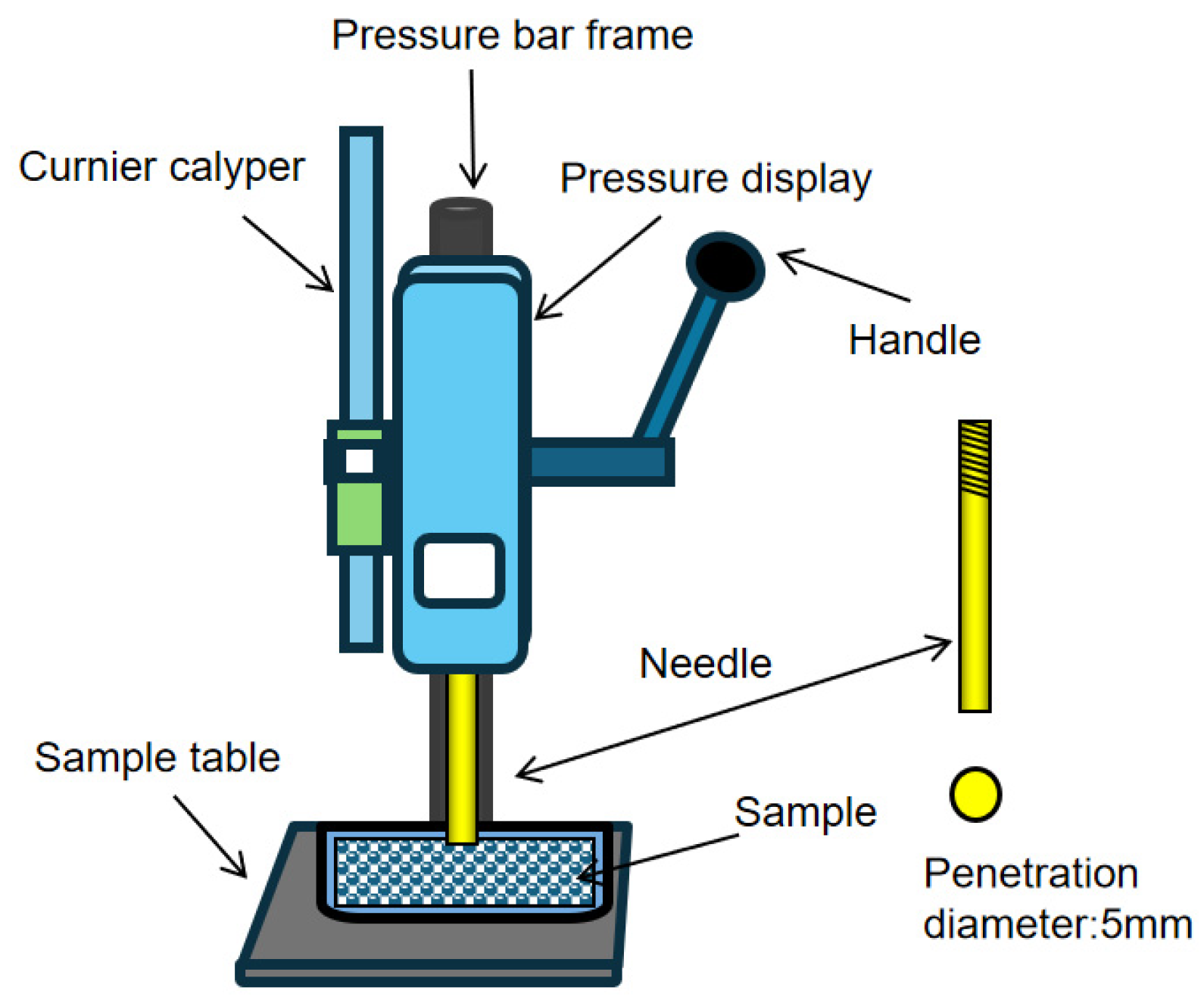 Pressure bar frame

Curnier calyper

Pressure display

Handle

Needle

Sample table

Sample

Penetration diameter:5mm