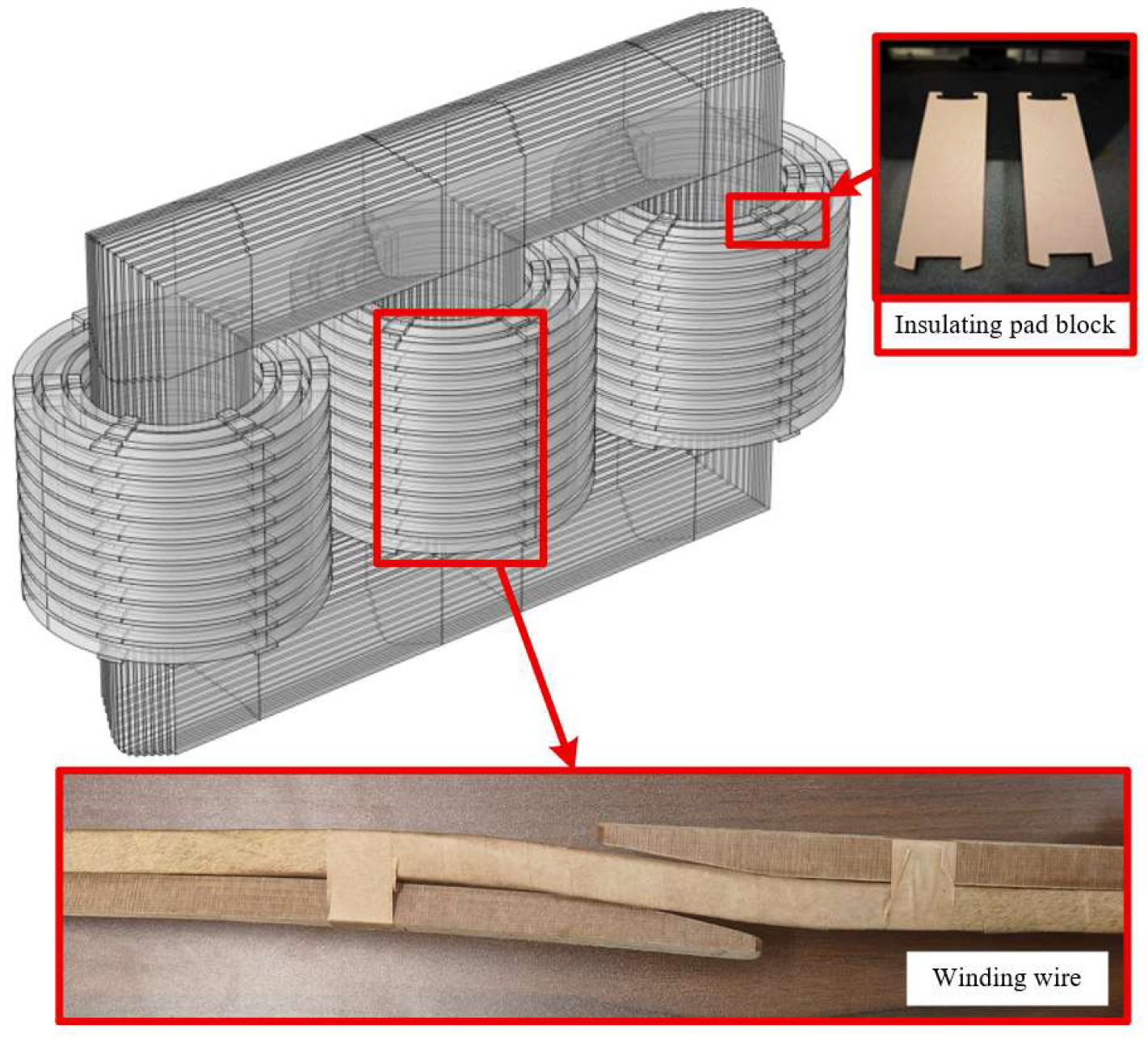 Insulating pad block

Winding wire