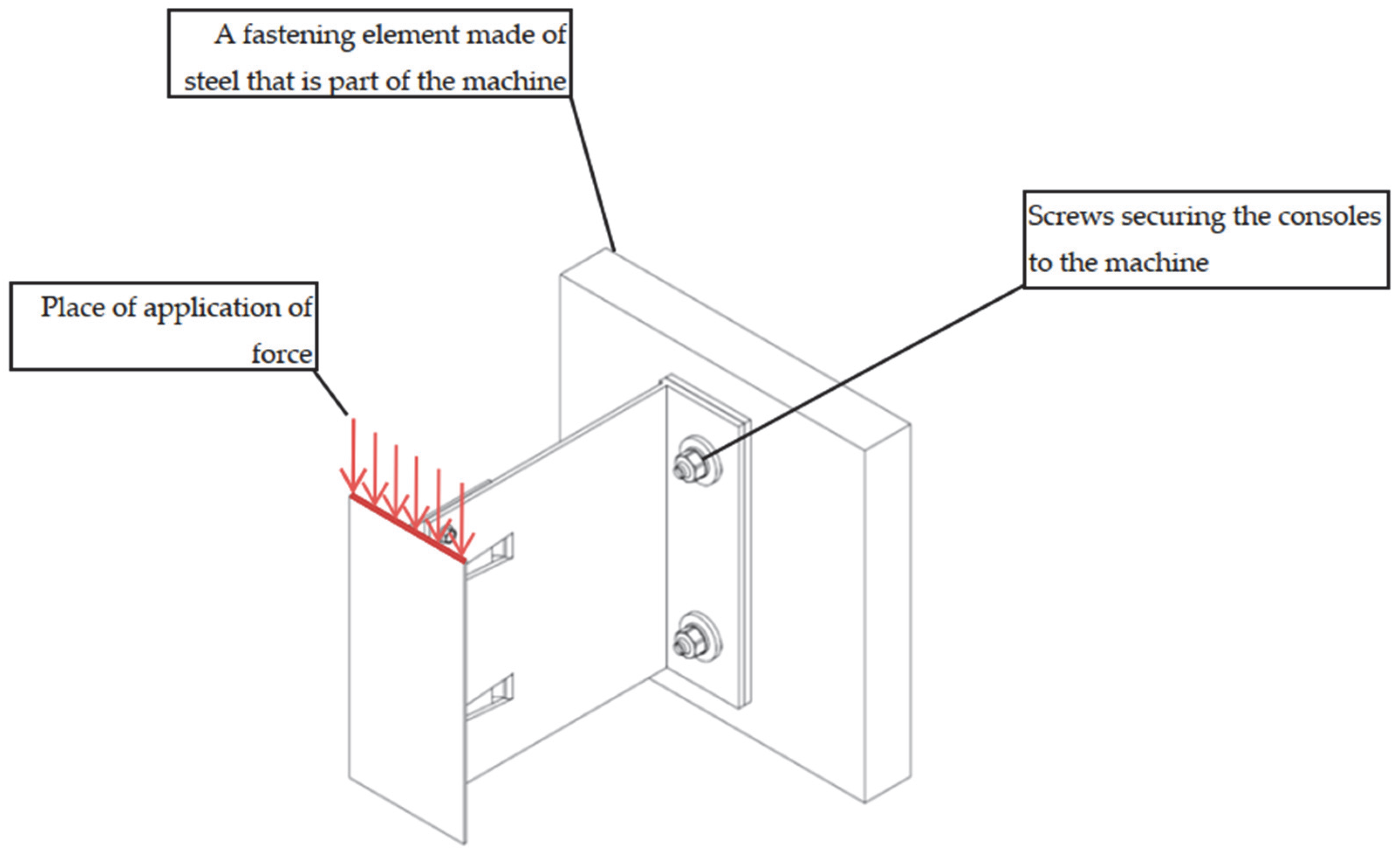 A fastening element made of steel that is part of the machine

Screws securing the consoles to the machine

Place of application of force