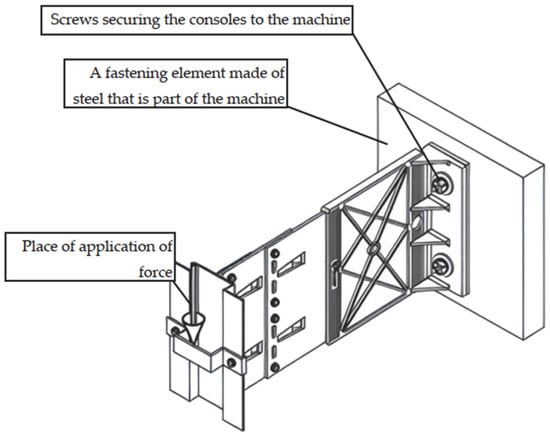 Screws securing the consoles to the machine

A fastening element made of steel that is part of the machine

Place of application of force