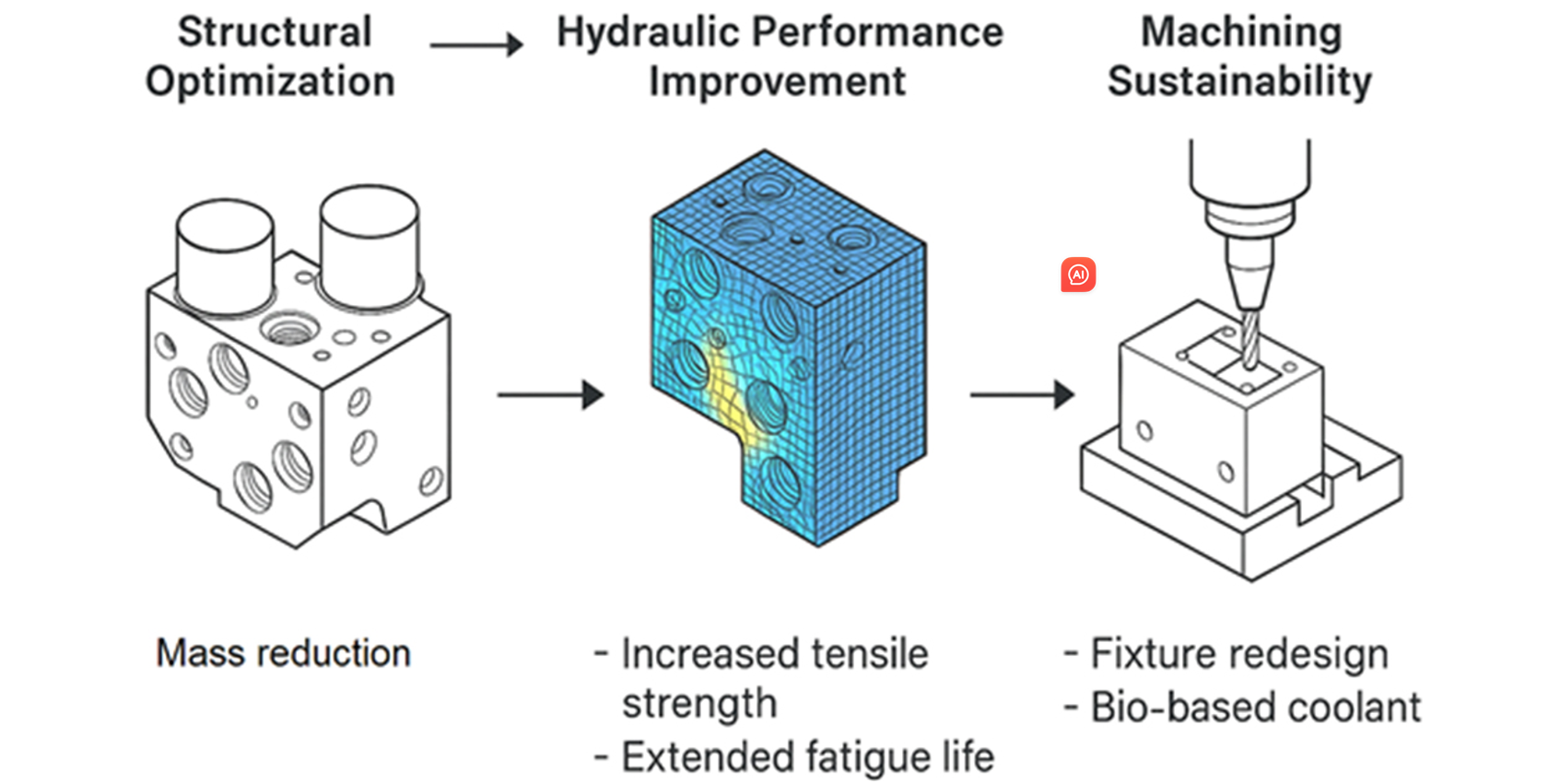 Structural Optimization

Hydraulic Performance Improvement

Machining Sustainability

AI

Mass reduction

- Increased tensile strength
- Extended fatigue life

- Fixture redesign
- Bio-based coolant