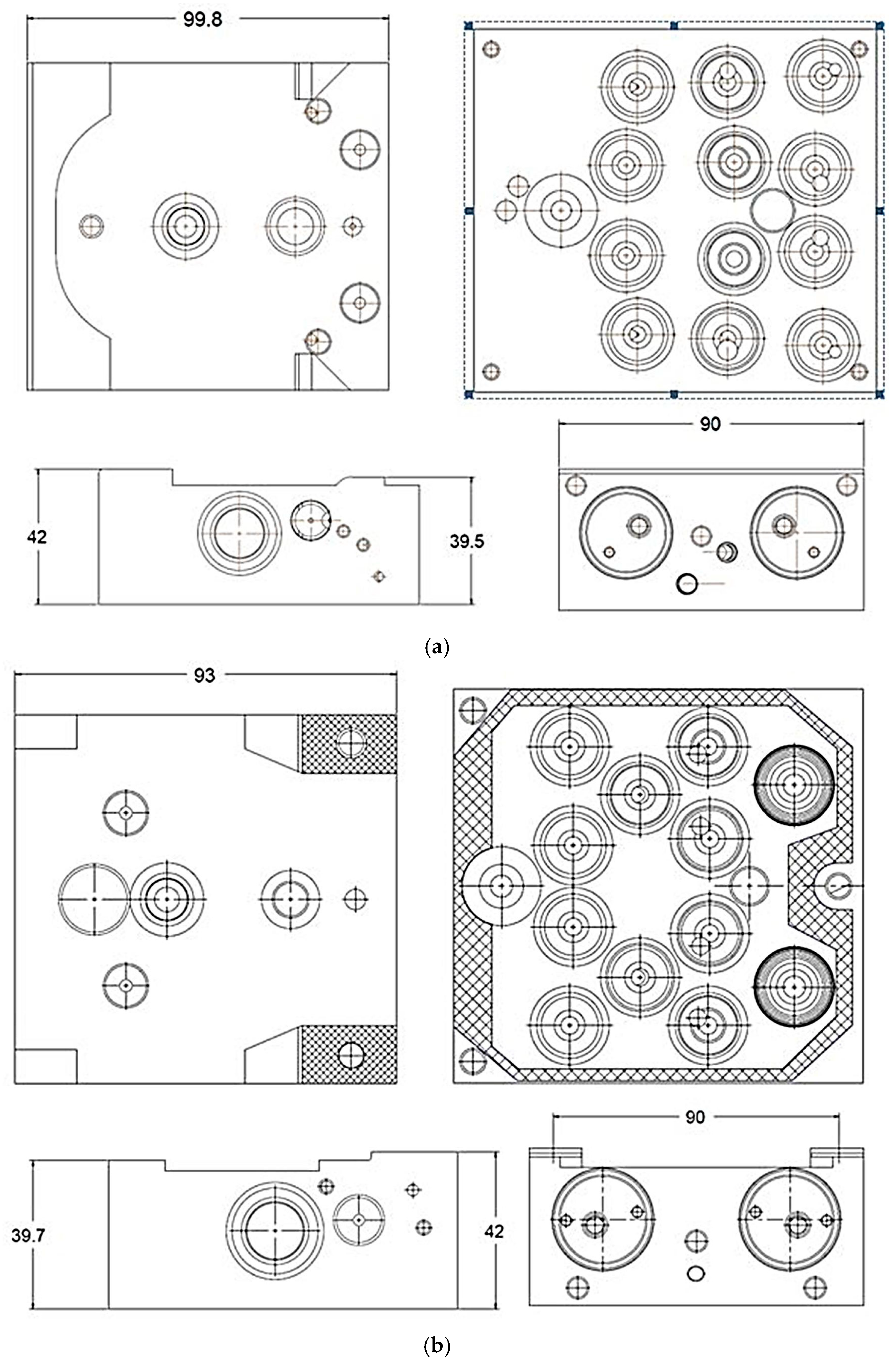 99.8

90

42

39.5

(a)

93

90

39.7

42

(b)