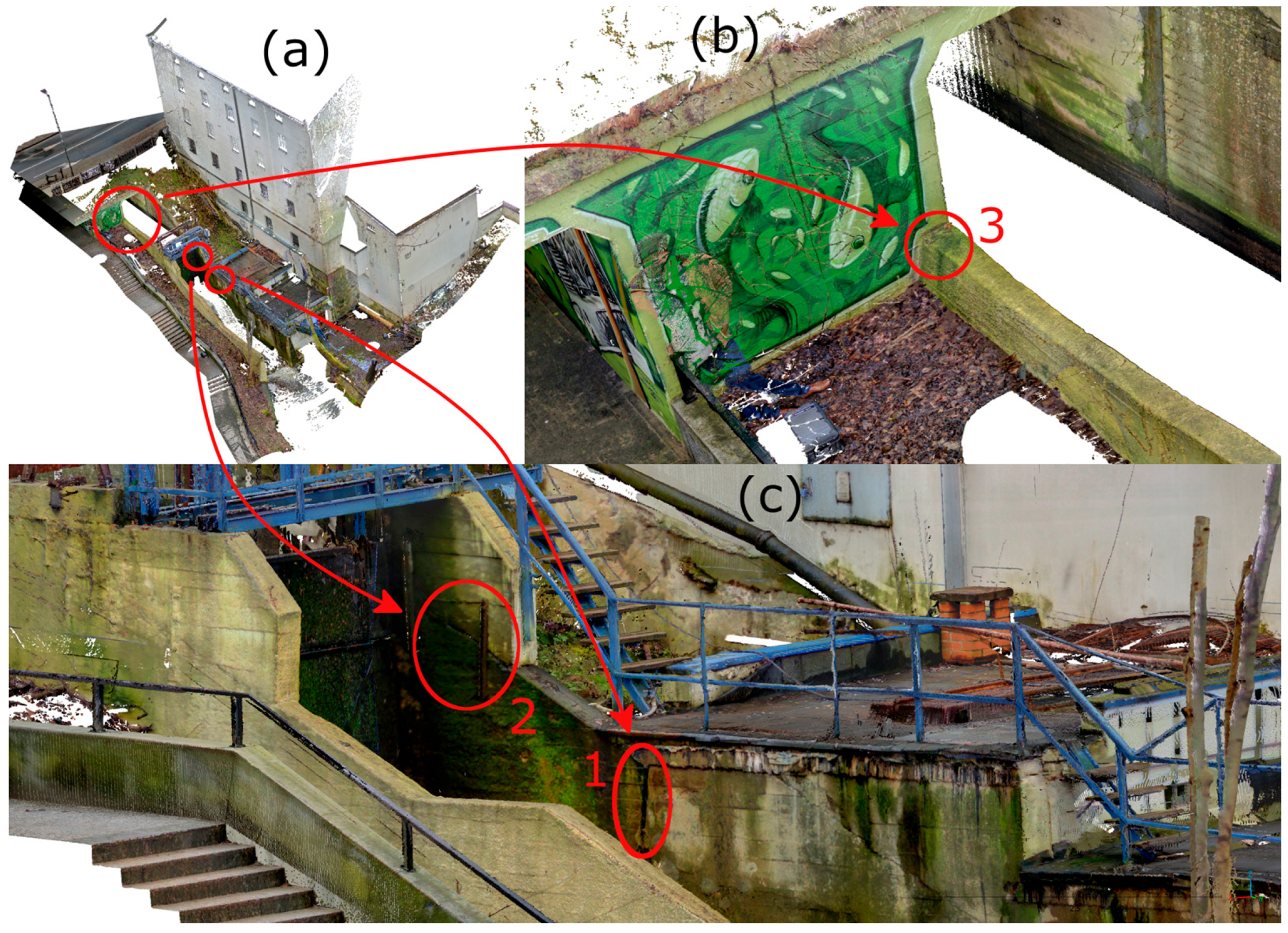 (a)

(b)

3

(c)

2

1