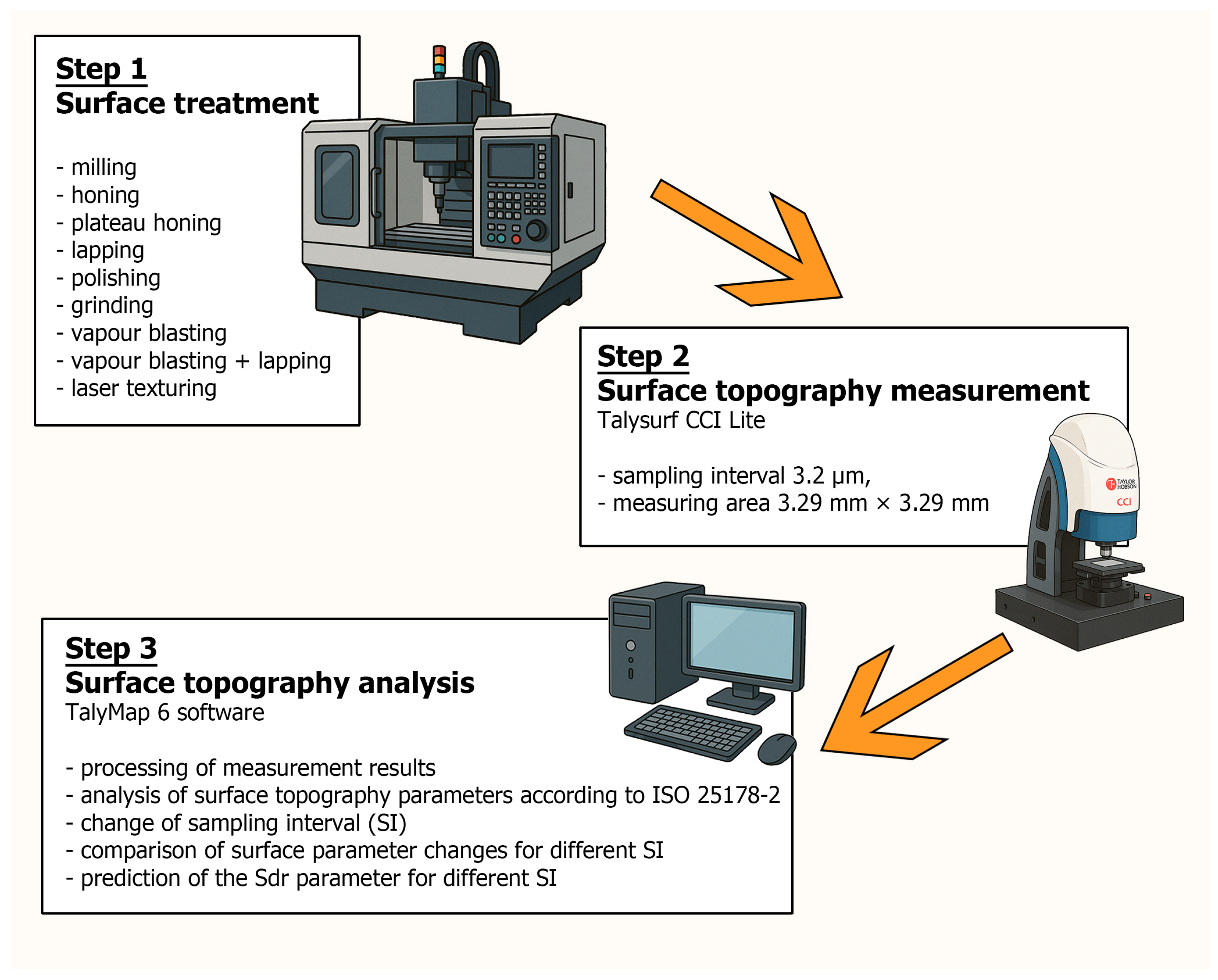 Step 1
Surface treatment

- milling
- honing
- plateau honing
- lapping
- polishing
- grinding
- vapour blasting
- vapour blasting + lapping
- laser texturing

Step 2
Surface topography measurement
Talysurf CCI Lite

- sampling interval 3.2 μm,
- measuring area 3.29 mm × 3.29 mm

TAYLOR HOBSON
CCI

Step 3
Surface topography analysis
TalyMap 6 software

- processing of measurement results
- analysis of surface topography parameters according to ISO 25178-2
- change of sampling interval (SI)
- comparison of surface parameter changes for different SI
- prediction of the Sdr parameter for different SI