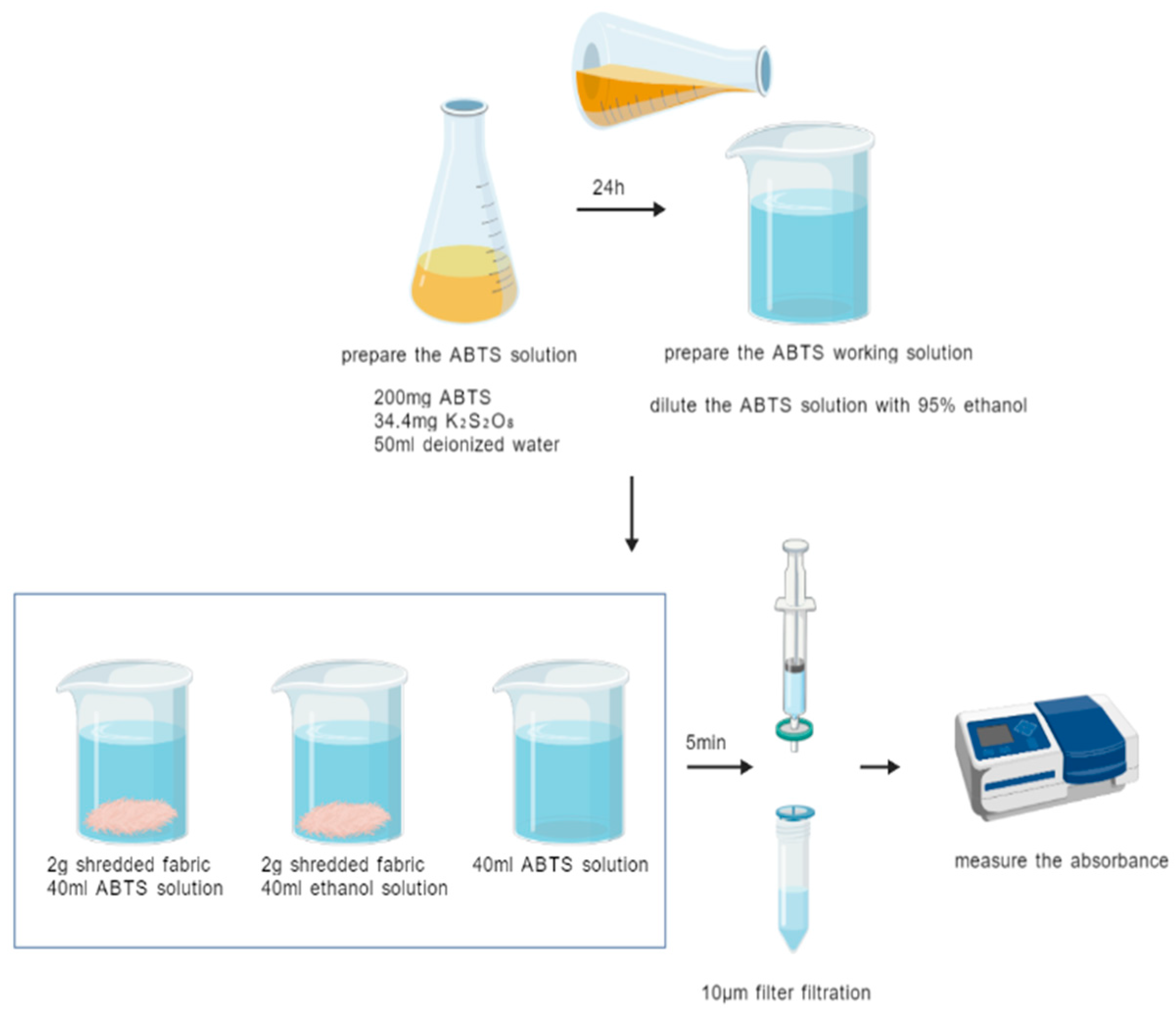 24h

prepare the ABTS solution

200mg ABTS
34.4mg $K_2S_2O_8$
50ml deionized water

prepare the ABTS working solution

dilute the ABTS solution with 95% ethanol

2g shredded fabric
40ml ABTS solution

2g shredded fabric
40ml ethanol solution

40ml ABTS solution

5min

10μm filter filtration

measure the absorbance