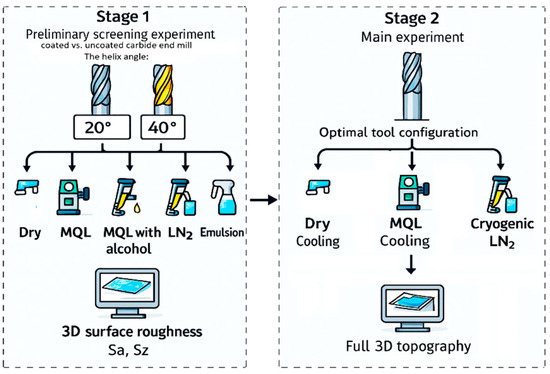 Stage 1
Preliminary screening experiment
coated vs. uncoated carbide end mill
The helix angle:

20°
40°

Dry
MQL
MQL with alcohol
$LN_2$
Emulsion

3D surface roughness
Sa, Sz

Stage 2
Main experiment

Optimal tool configuration

Dry Cooling
MQL Cooling
Cryogenic $LN_2$

Full 3D topography