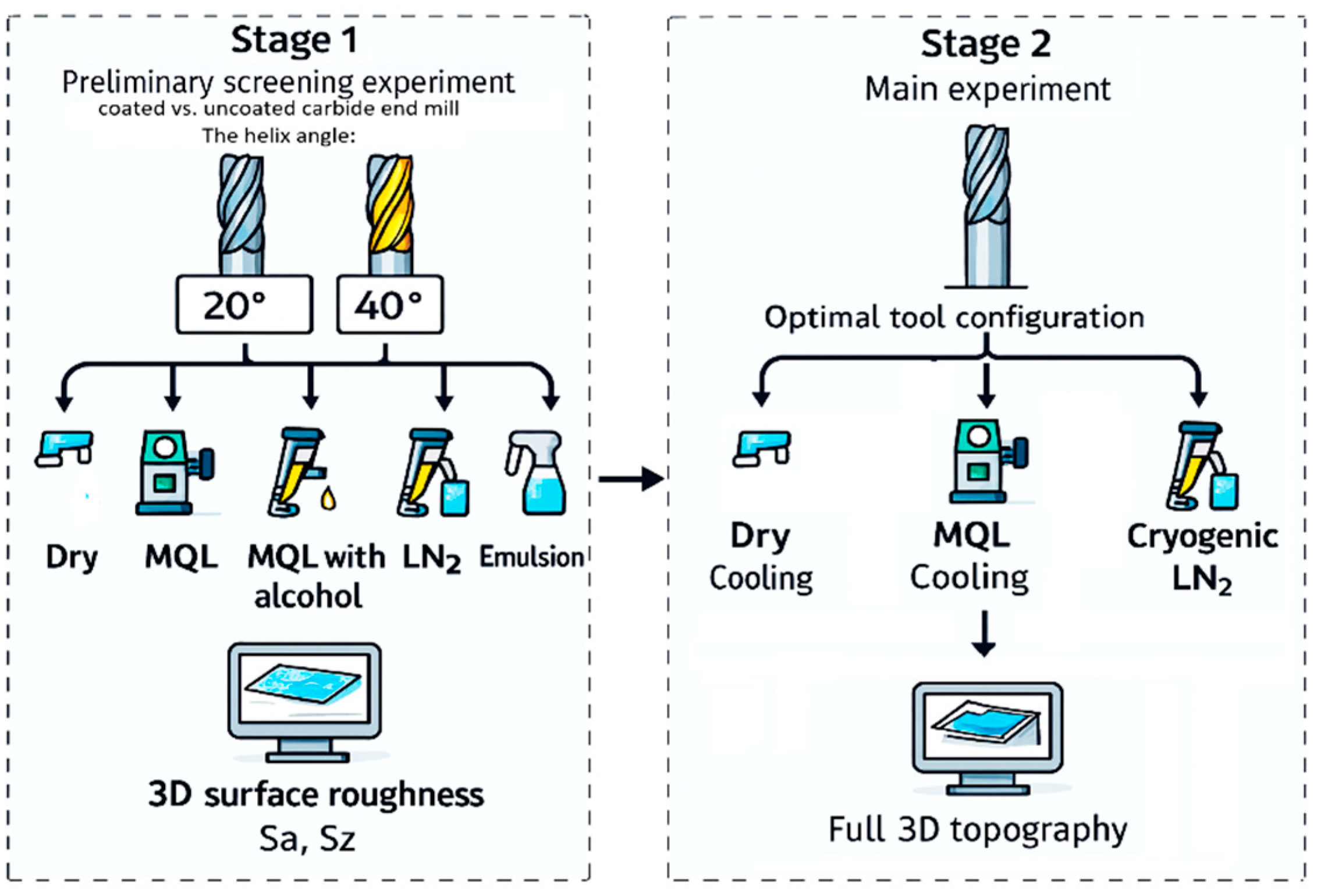 Stage 1
Preliminary screening experiment
coated vs. uncoated carbide end mill
The helix angle:

20°

40°

Dry

MQL

MQL with alcohol

$LN_2$

Emulsion

3D surface roughness
Sa, Sz

Stage 2
Main experiment

Optimal tool configuration

Dry Cooling

MQL Cooling

Cryogenic $LN_2$

Full 3D topography