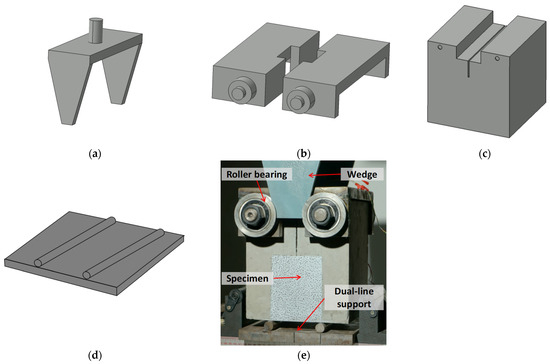 (a)

(b)

(c)

Roller bearing

Wedge

Specimen

Dual-line support

(d)

(e)